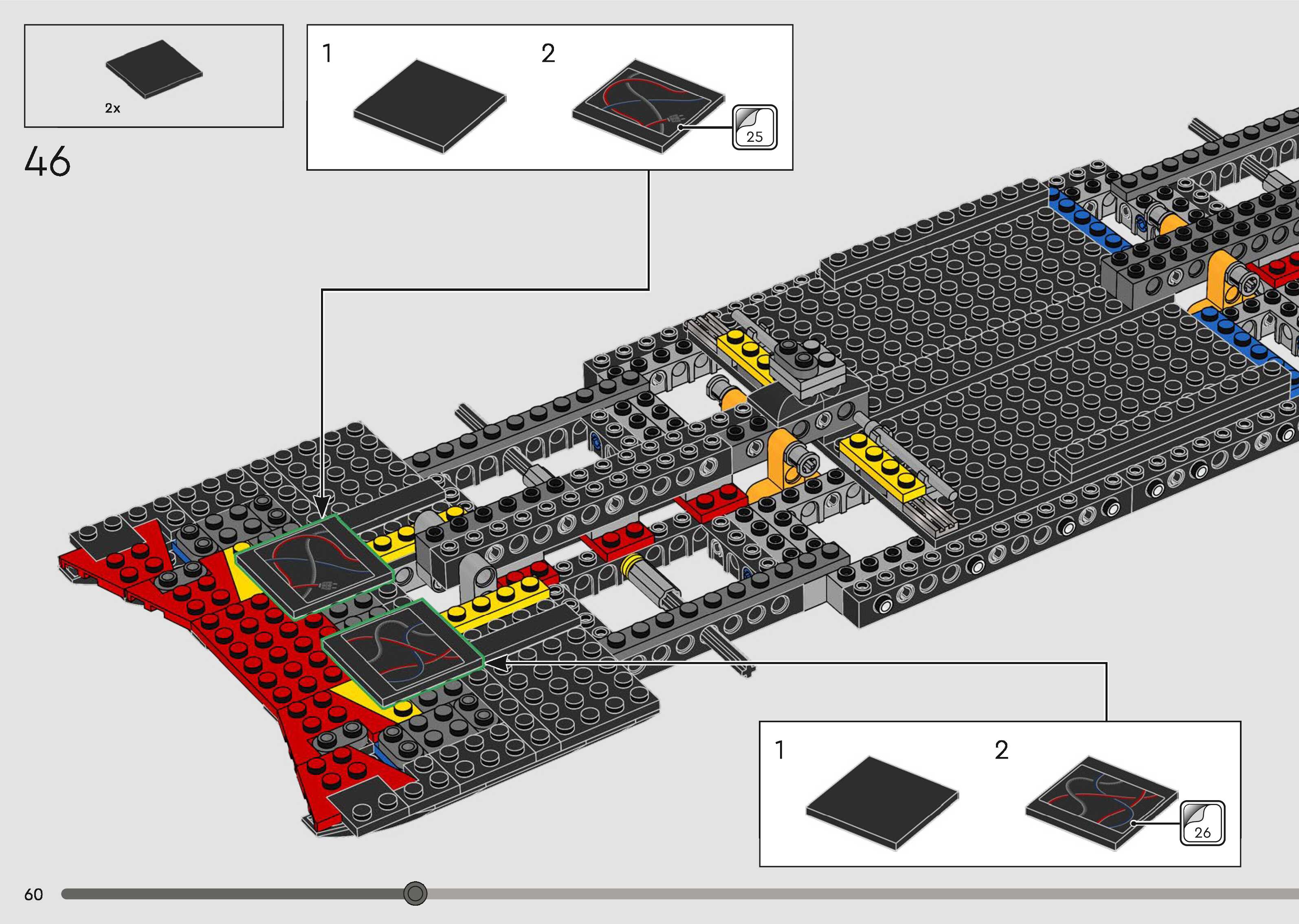 2x

46

1

2

25

1

2

26

60