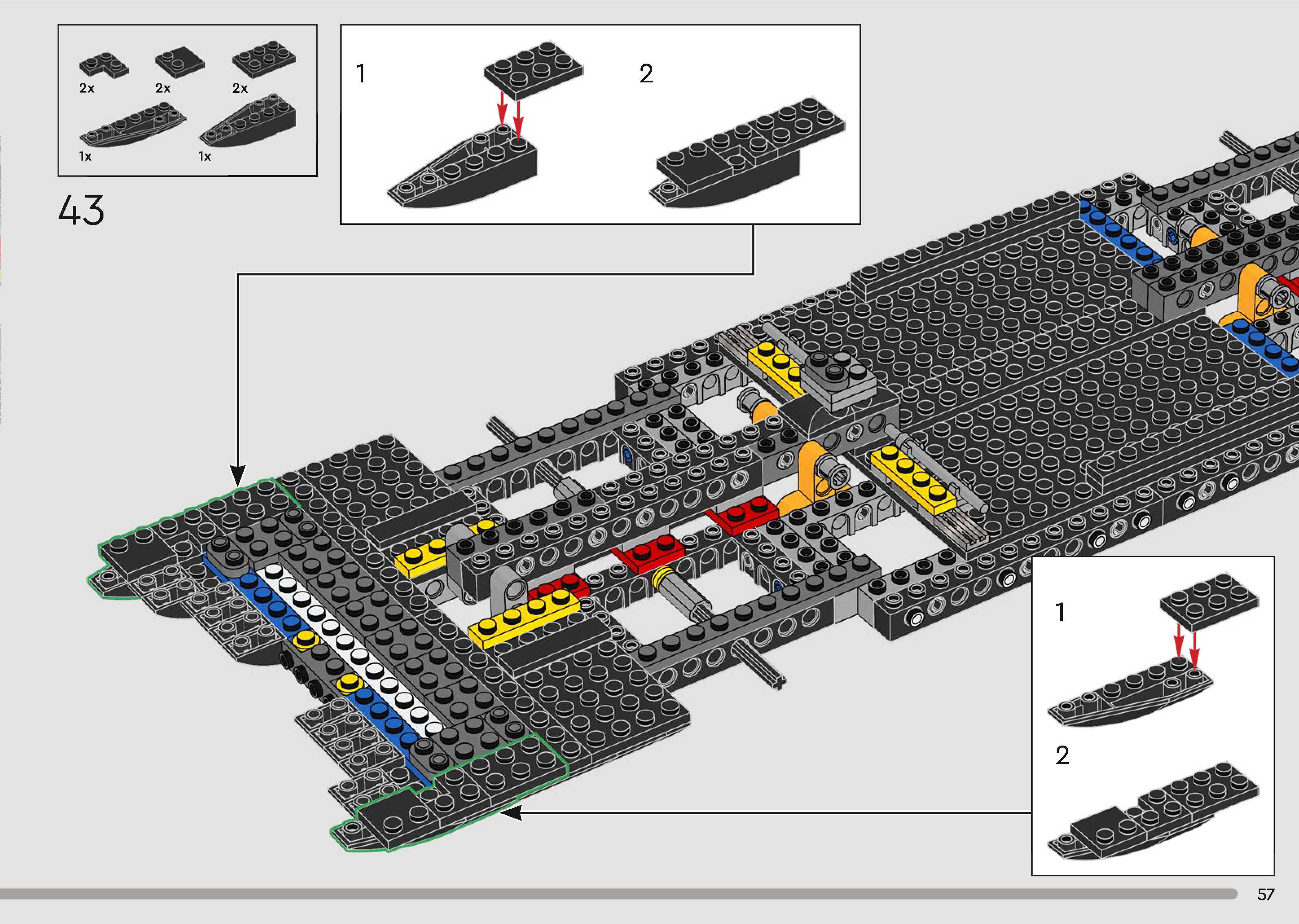 2x 2x 2x
1x 1x

43

1

2

1

2

57