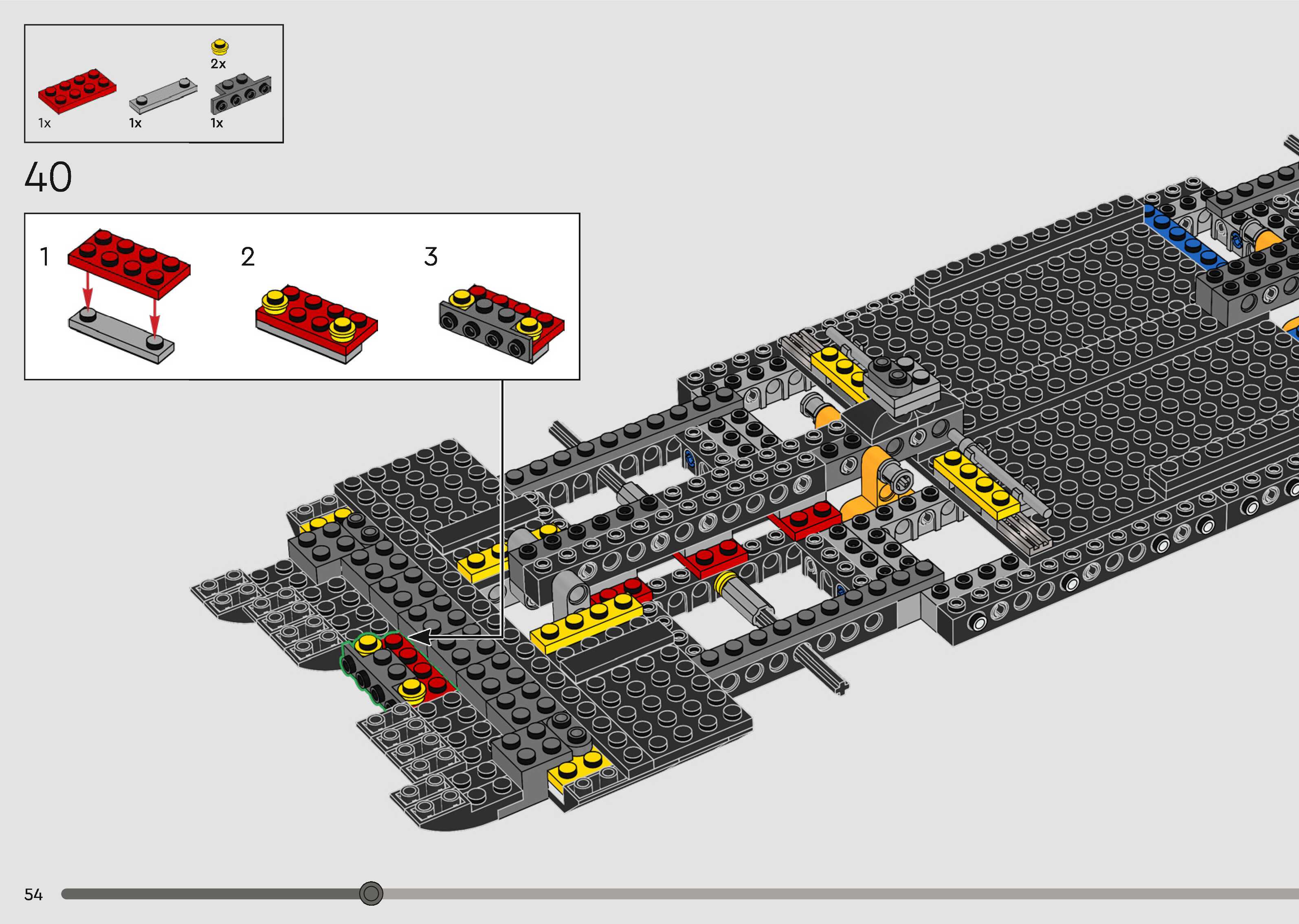 2x
1x
1x
1x

40

1
2
3

54