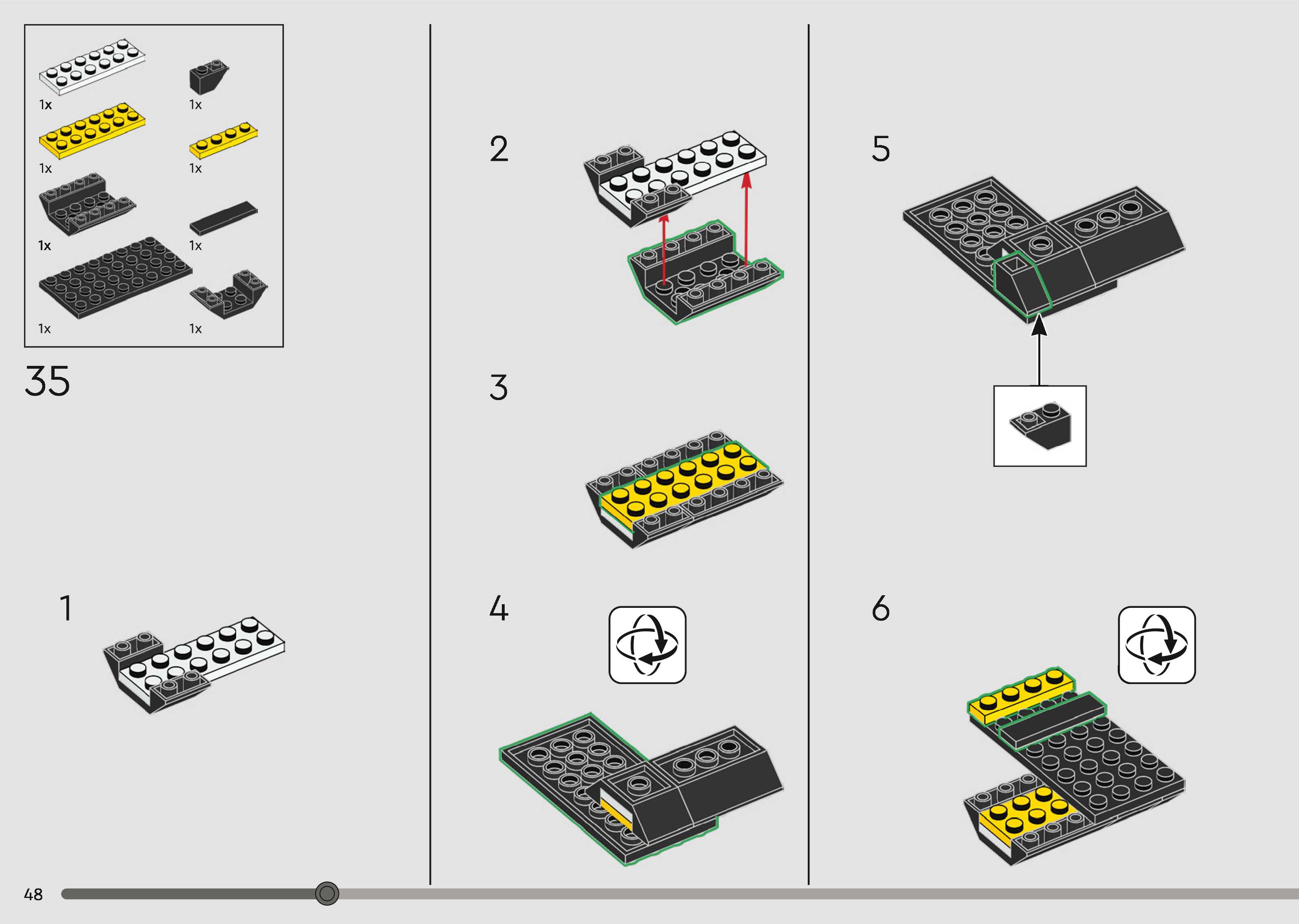 1x
1x
1x
1x
1x
1x
1x
1x

35

1

2

3

4

5

6

48