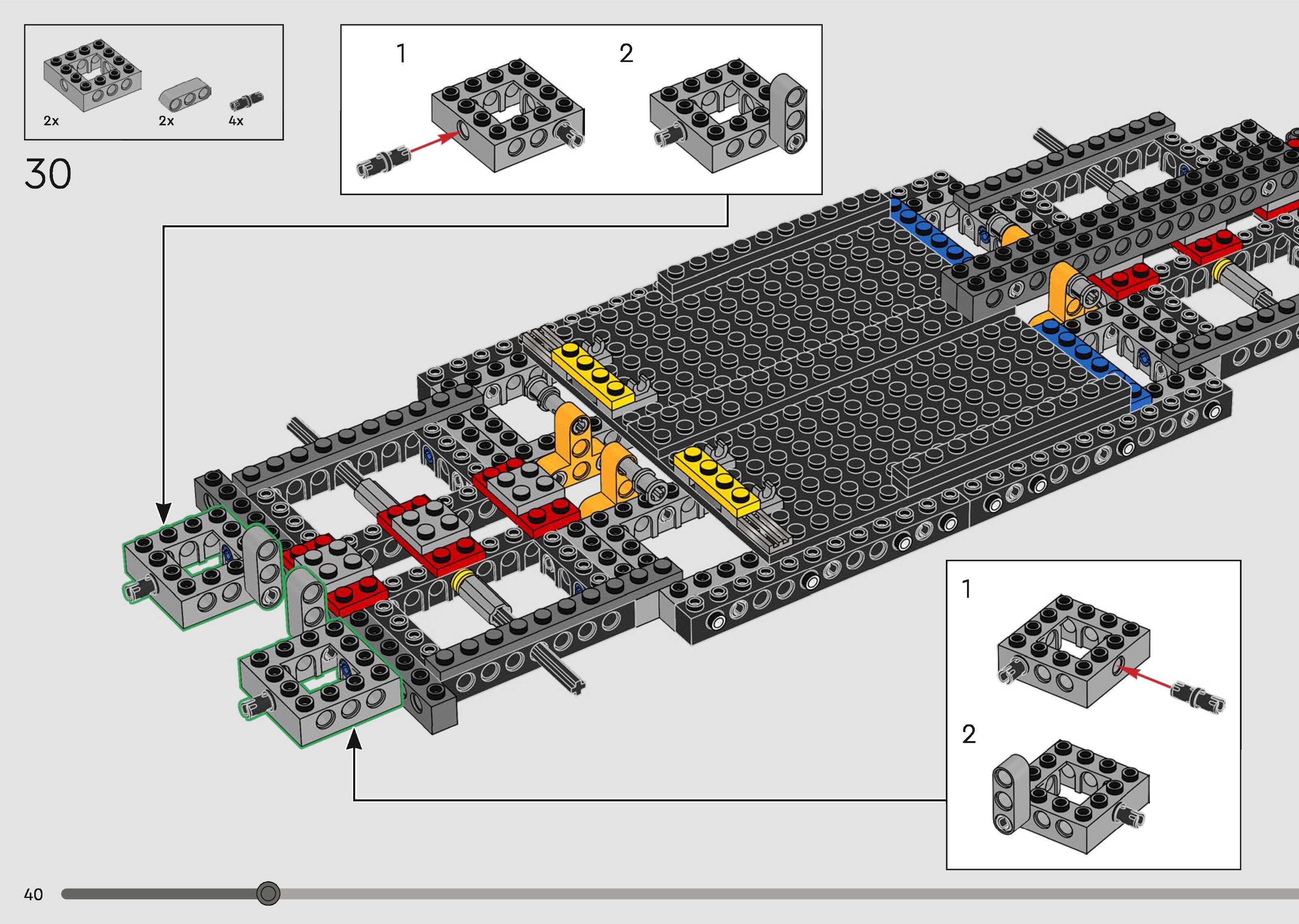 2x
2x
4x

30

1
2

1
2

40