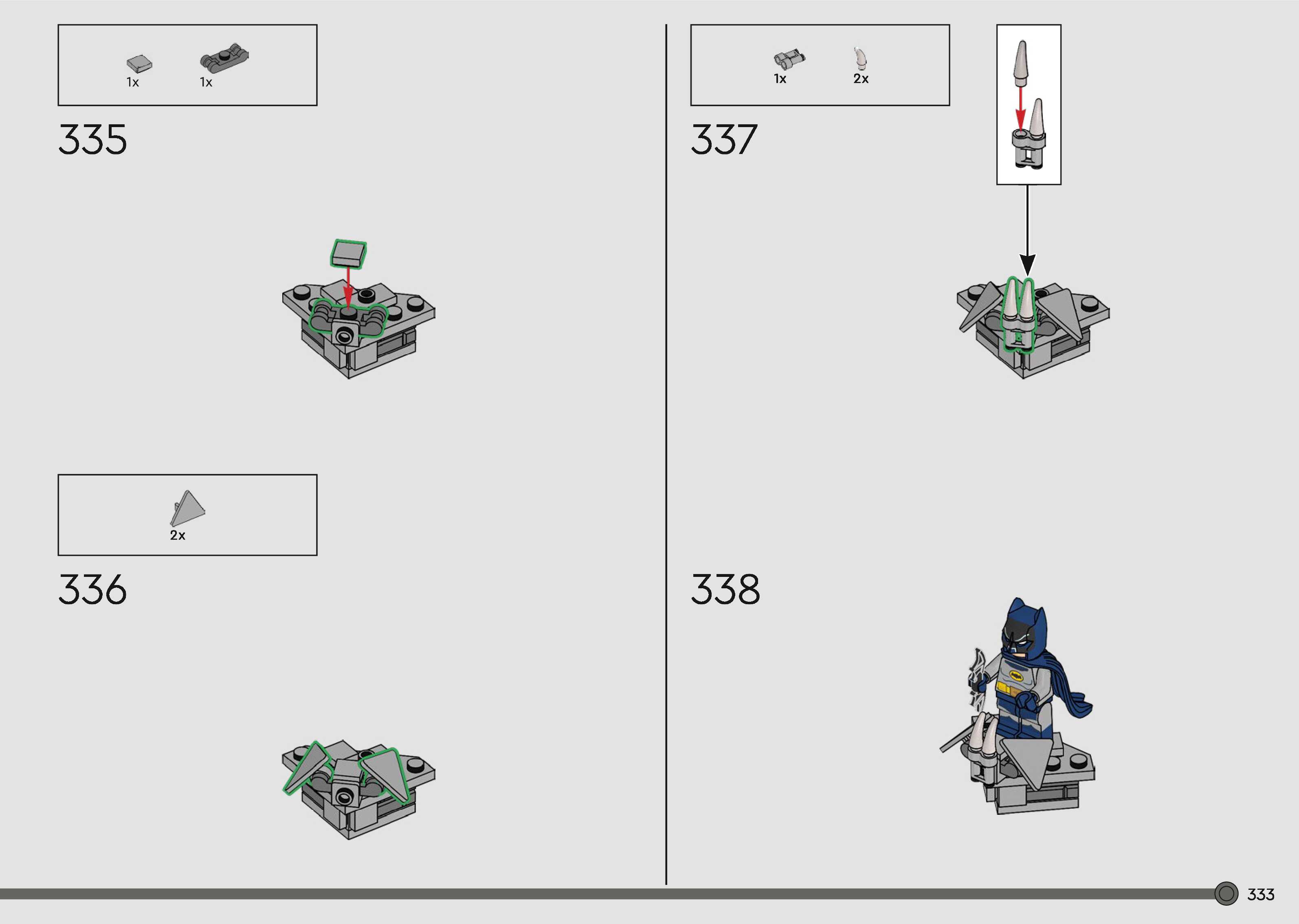 1x 1x

335

2x

336

1x 2x

337

338

333