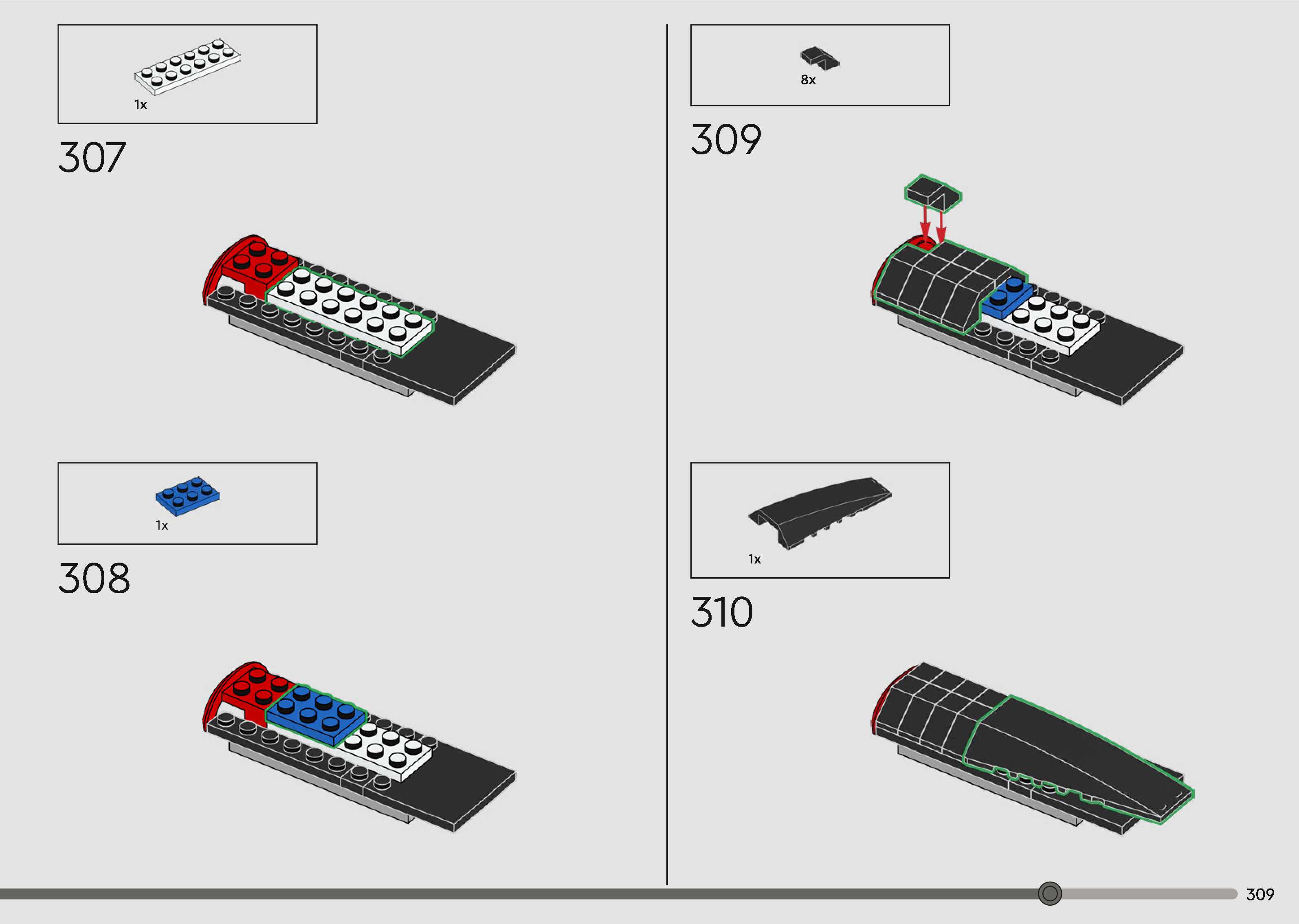 1x

307

1x

308

8x

309

1x

310

309