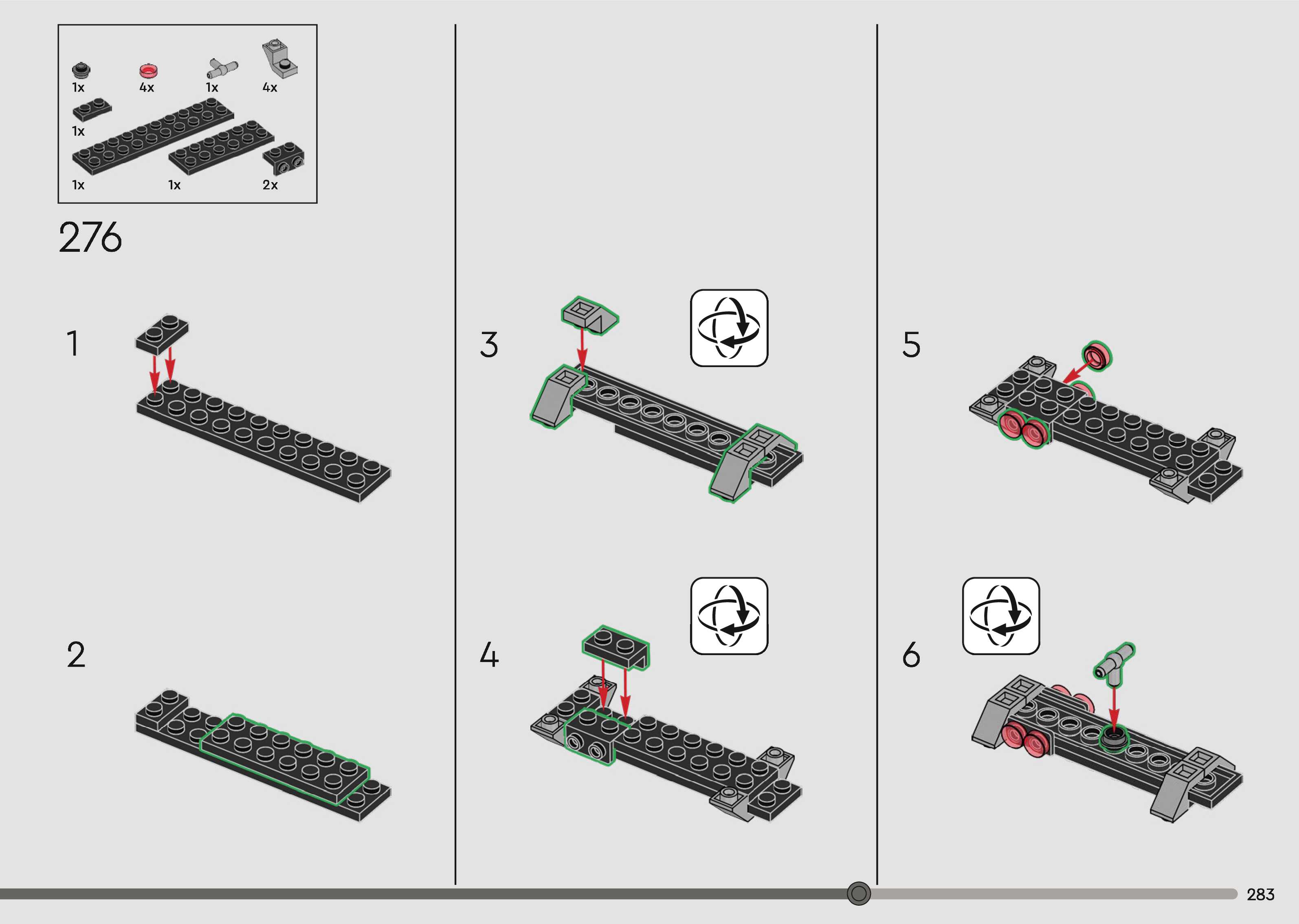 1x
4x
1x
4x
1x
1x
1x
2x

276

1

2

3

4

5

6

283