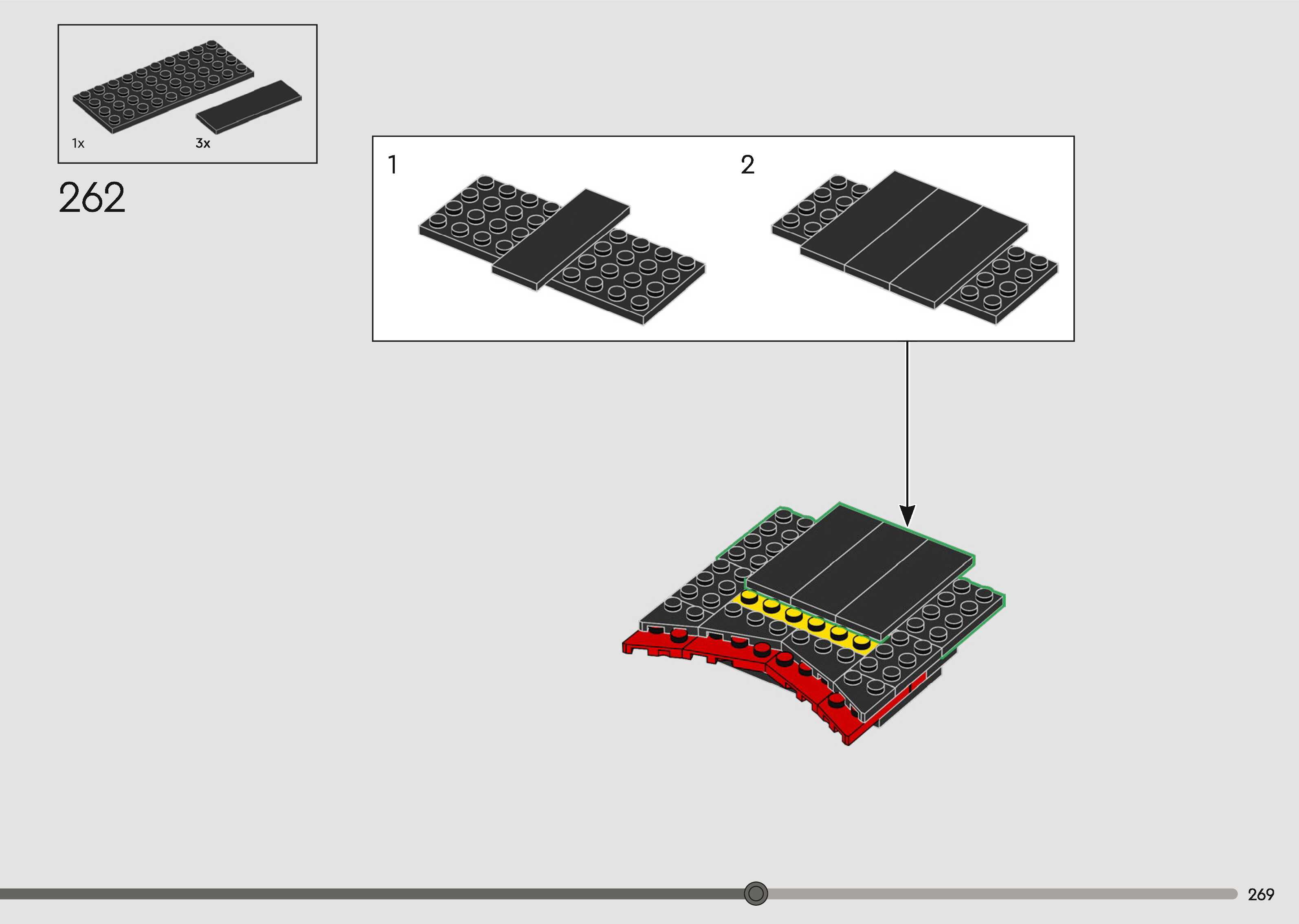 1x

3x

262

1

2

269