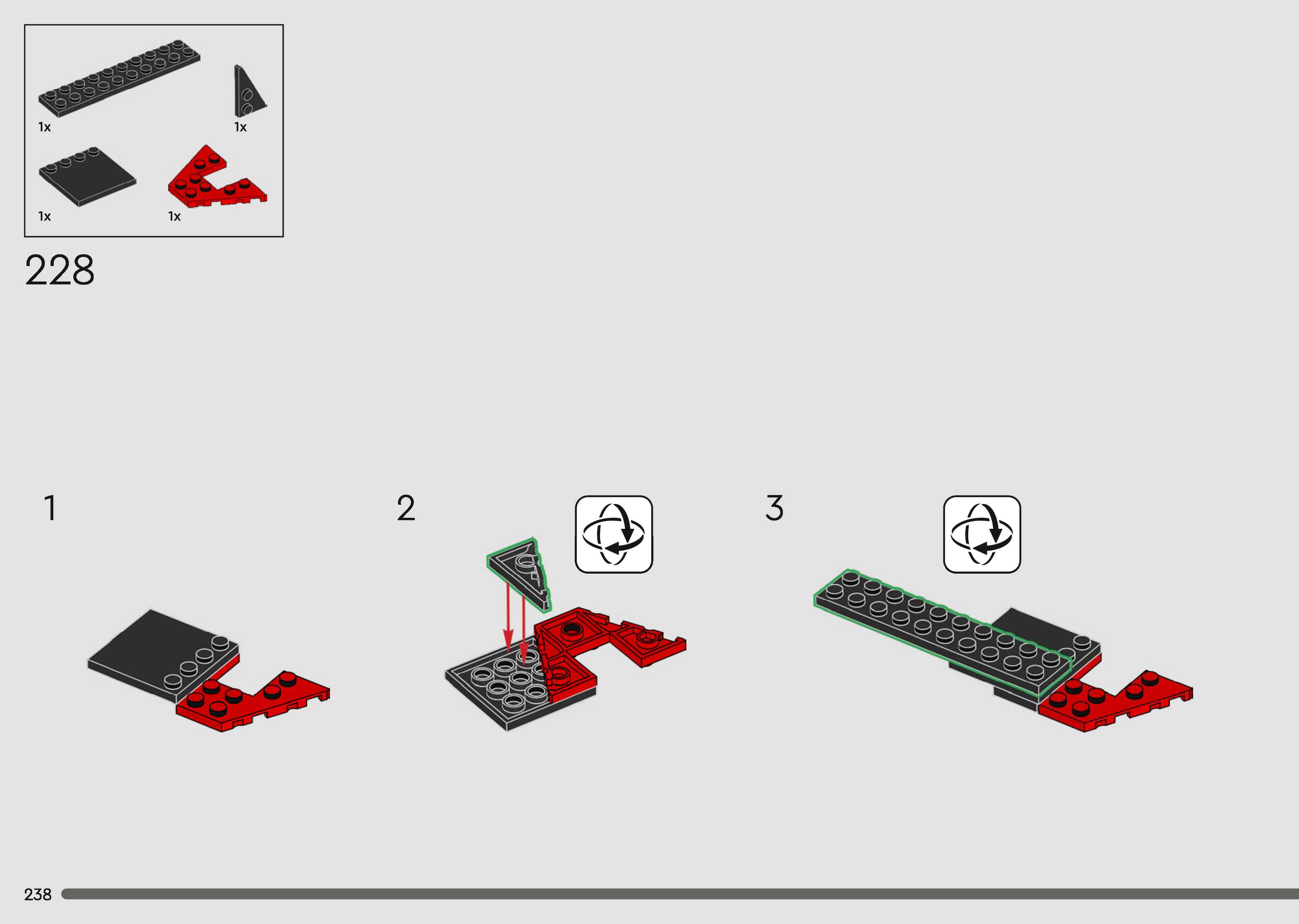 1x
1x
1x
1x

228

1

2

3

238