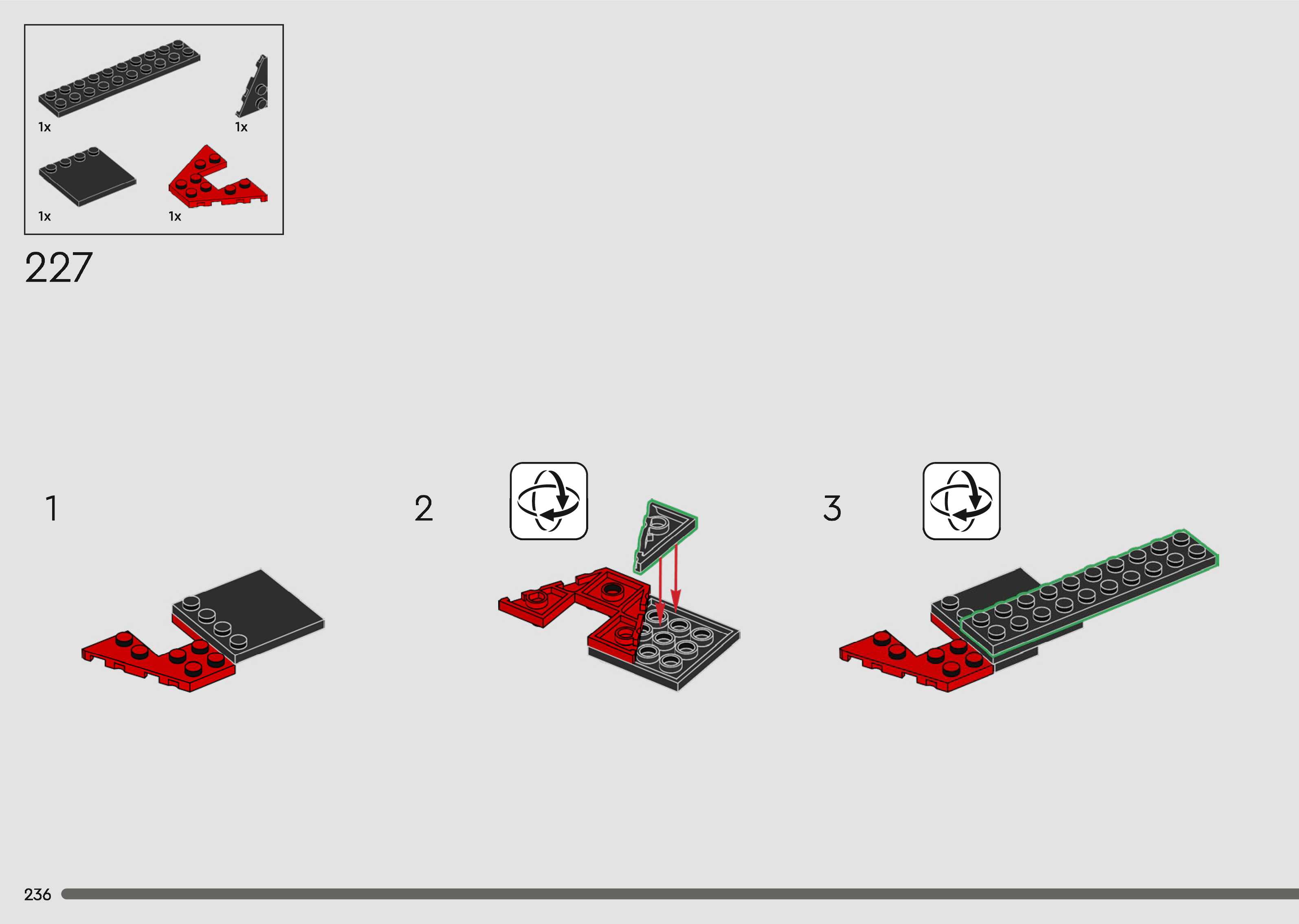 1x

1x

1x

1x

227

1

2

3

236