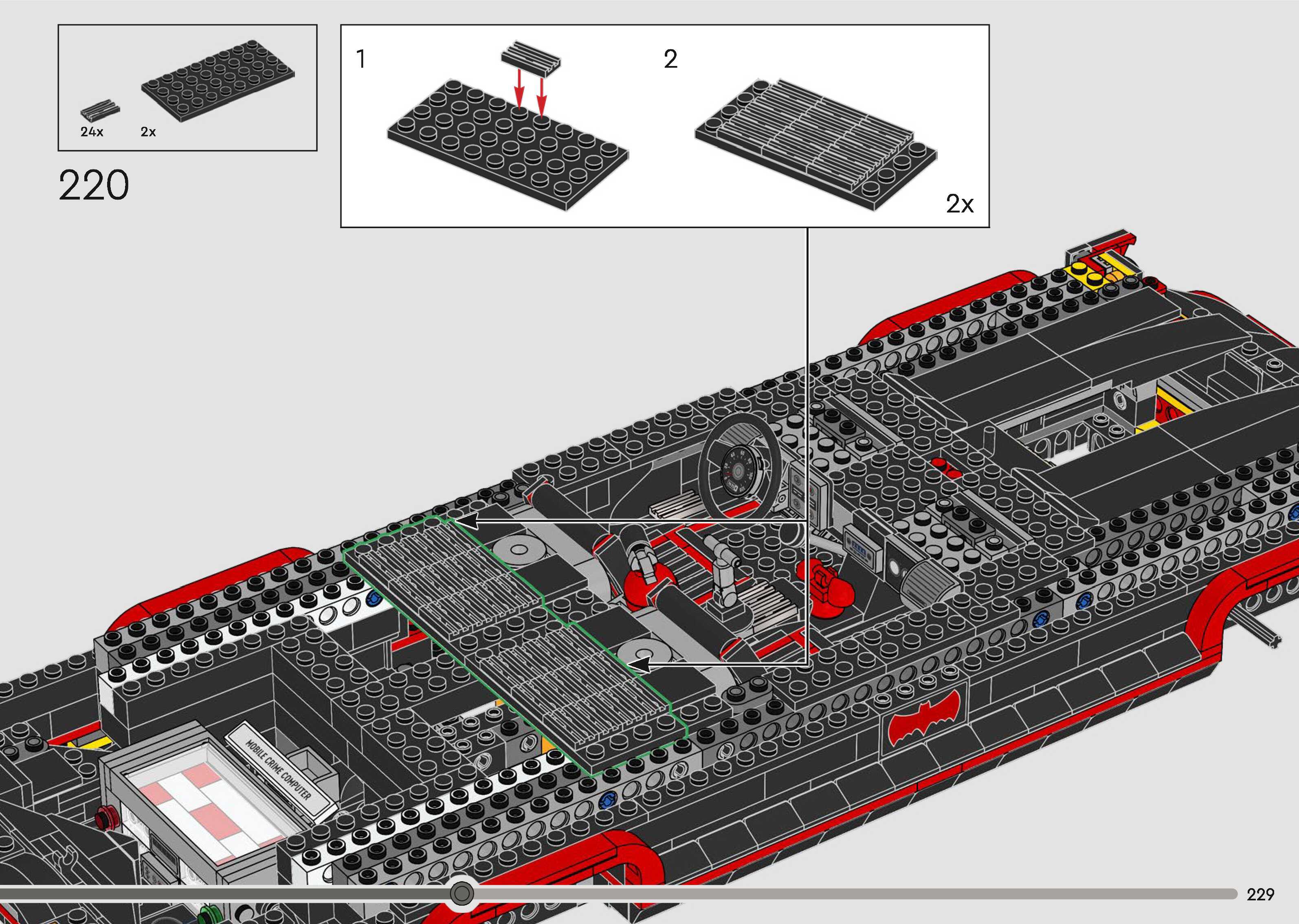 24x 2x

220

1

2

2x

MOBILE CRIME COMPUTER

229