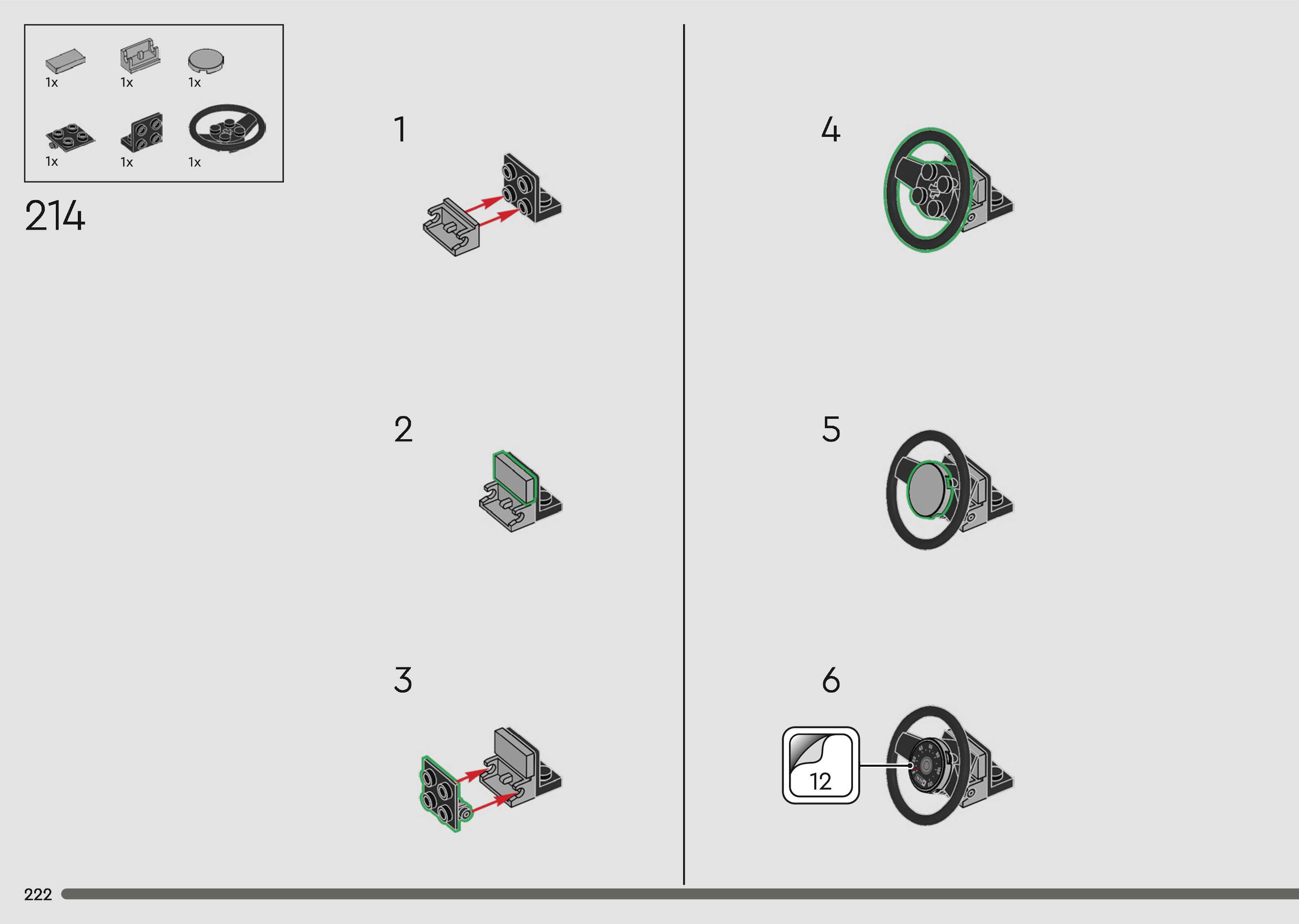 1x 1x 1x
1x 1x 1x

214

1

2

3

4

5

6

12

222