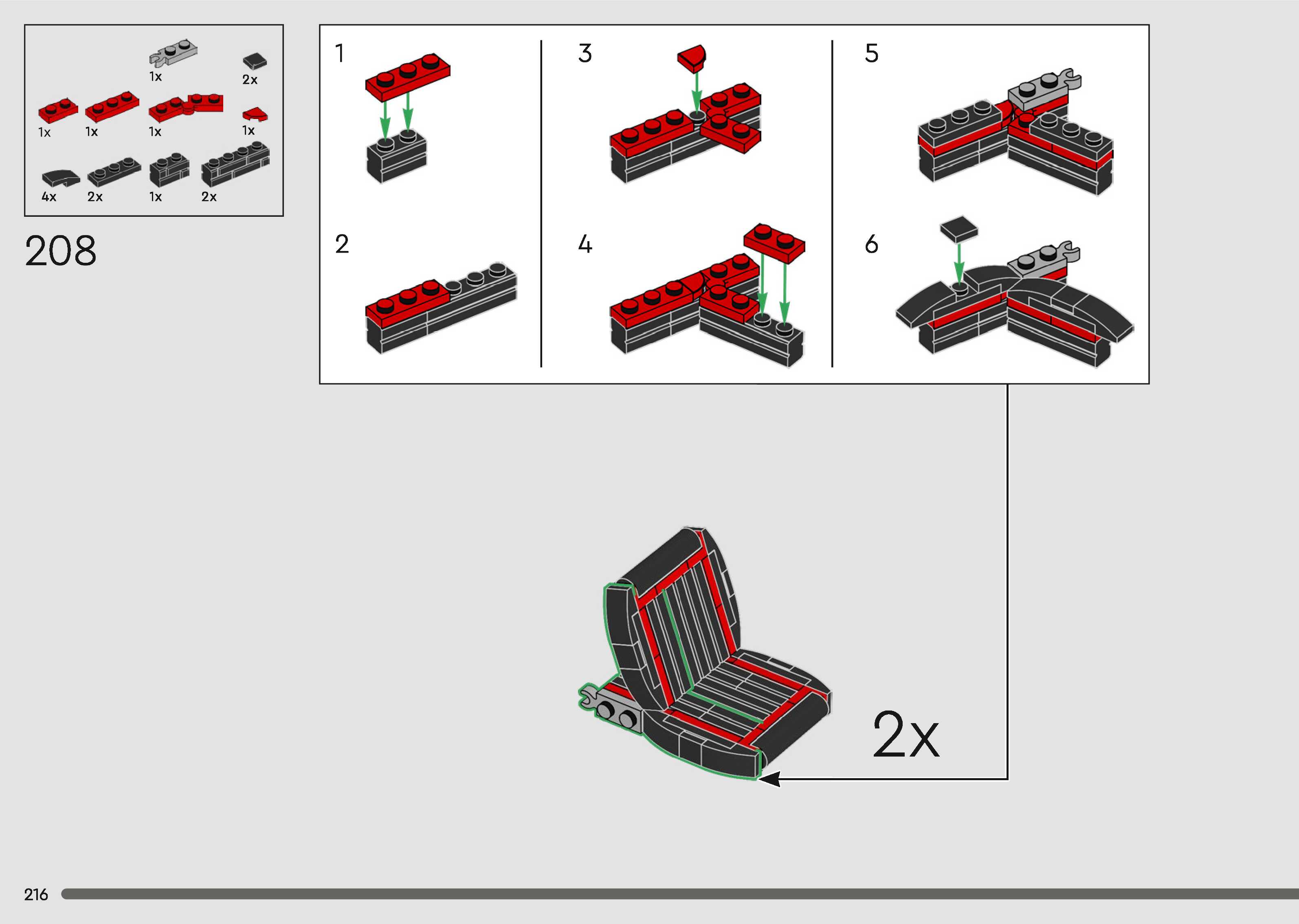 1x
2x
1x
1x
1x
1x
4x
2x
1x
2x

208

1

2

3

4

5

6

2x

216