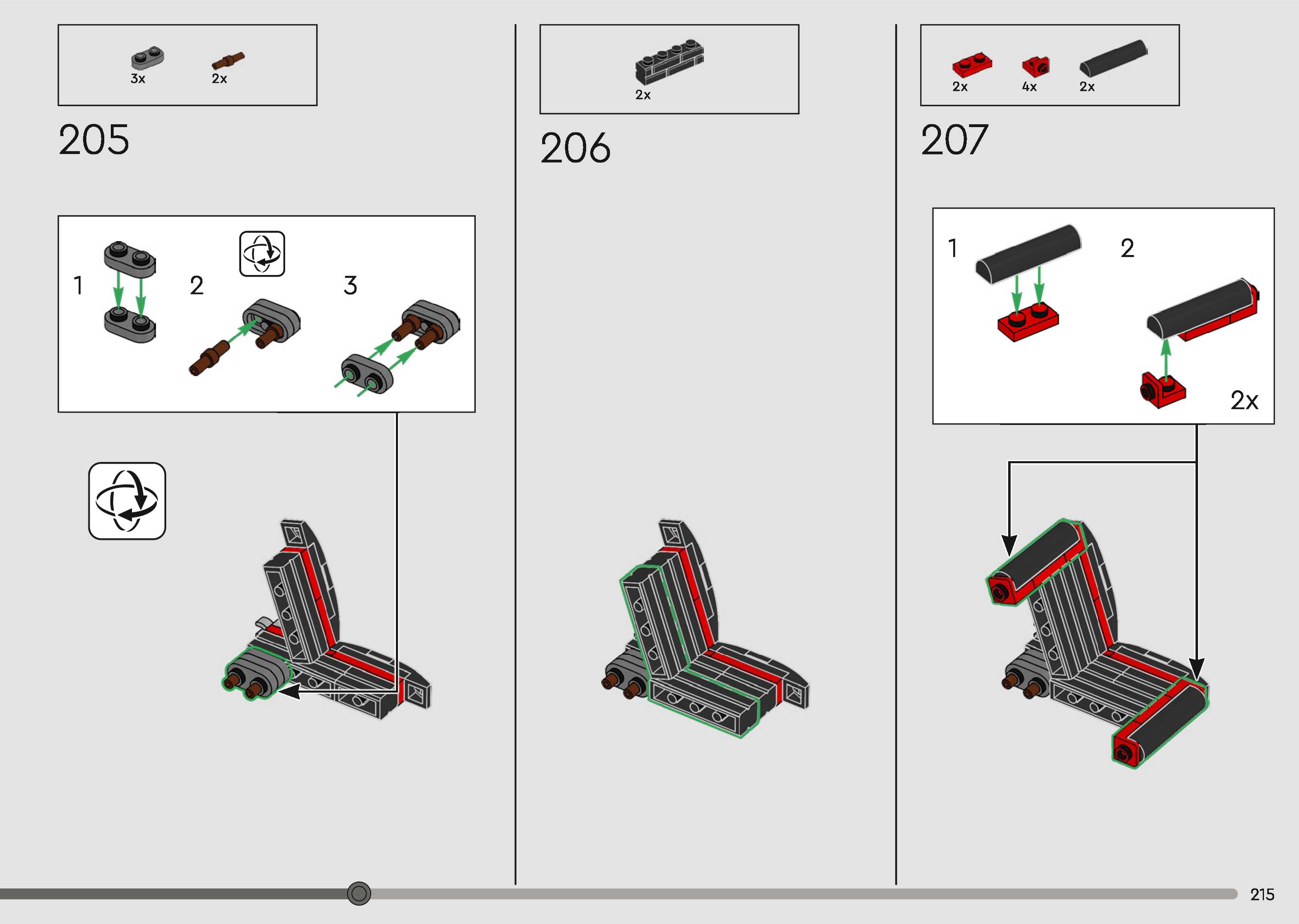 3x 2x

205

1 2 3

2x

206

2x 4x 2x

207

1 2

2x

215