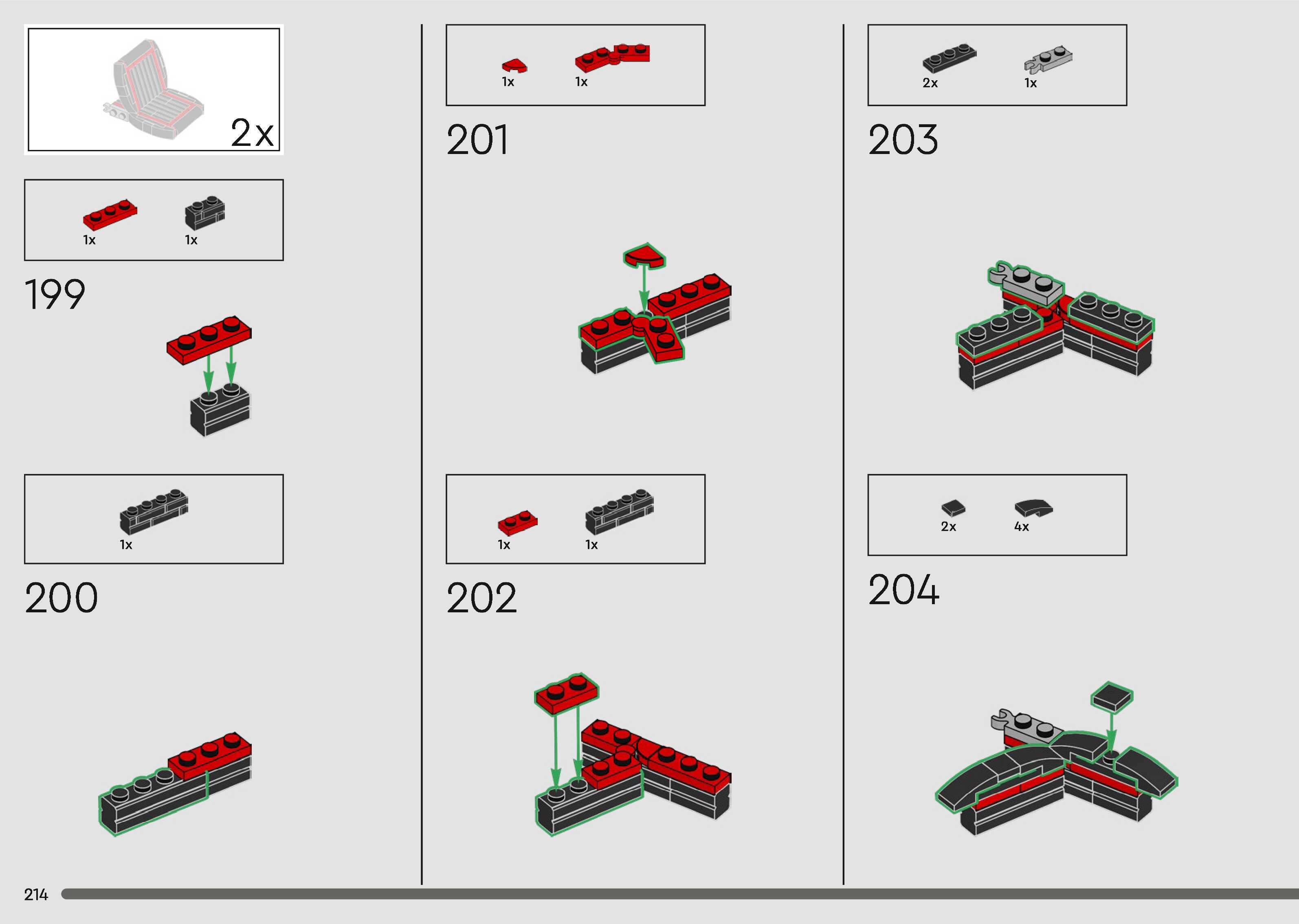 2x

1x 1x

199

1x

200

1x 1x

201

1x 1x

202

2x 1x

203

2x 4x

204

214