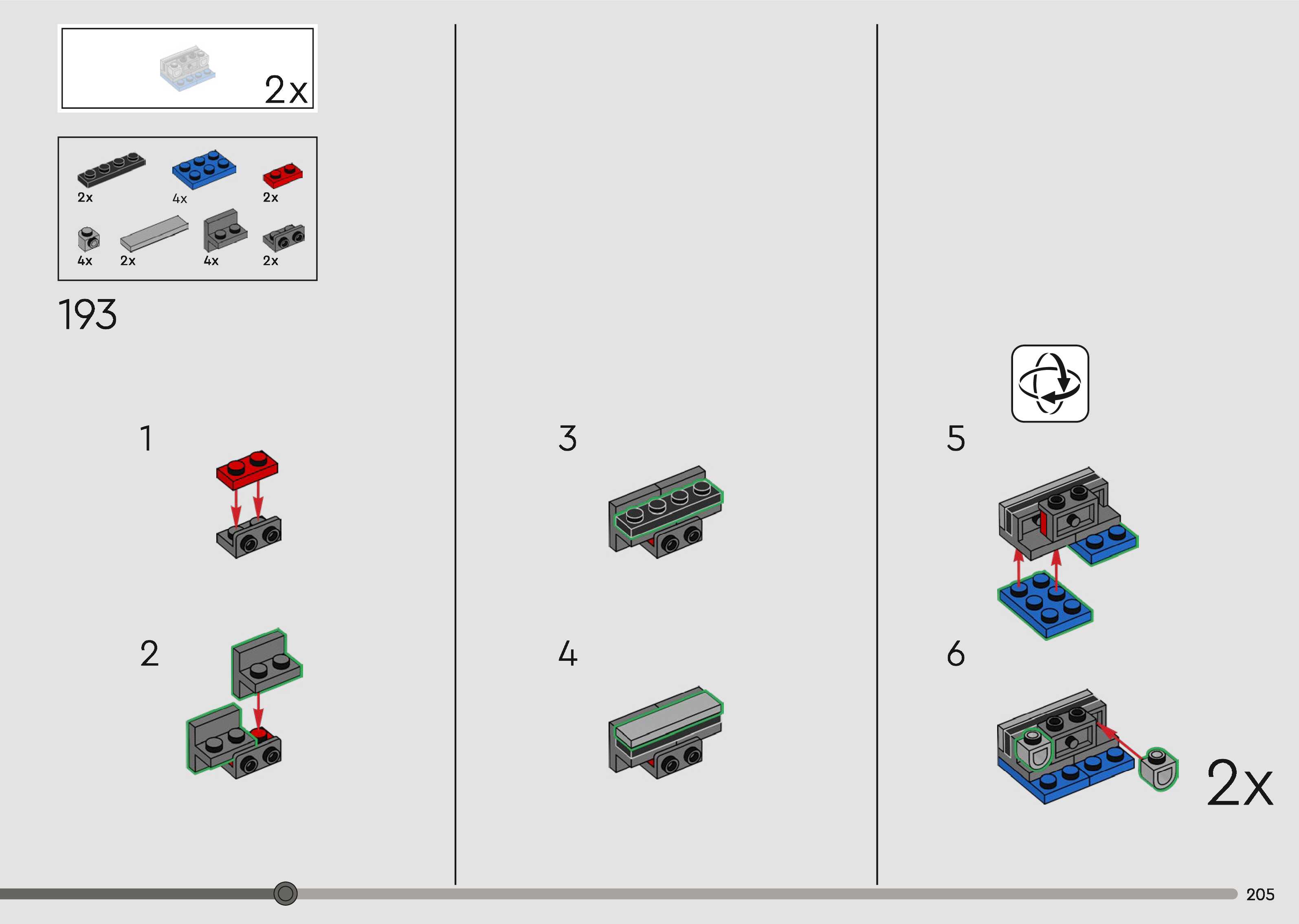 2x

2x
4x
2x
4x
2x
4x
2x

193

1

2

3

4

5

6

2x

205