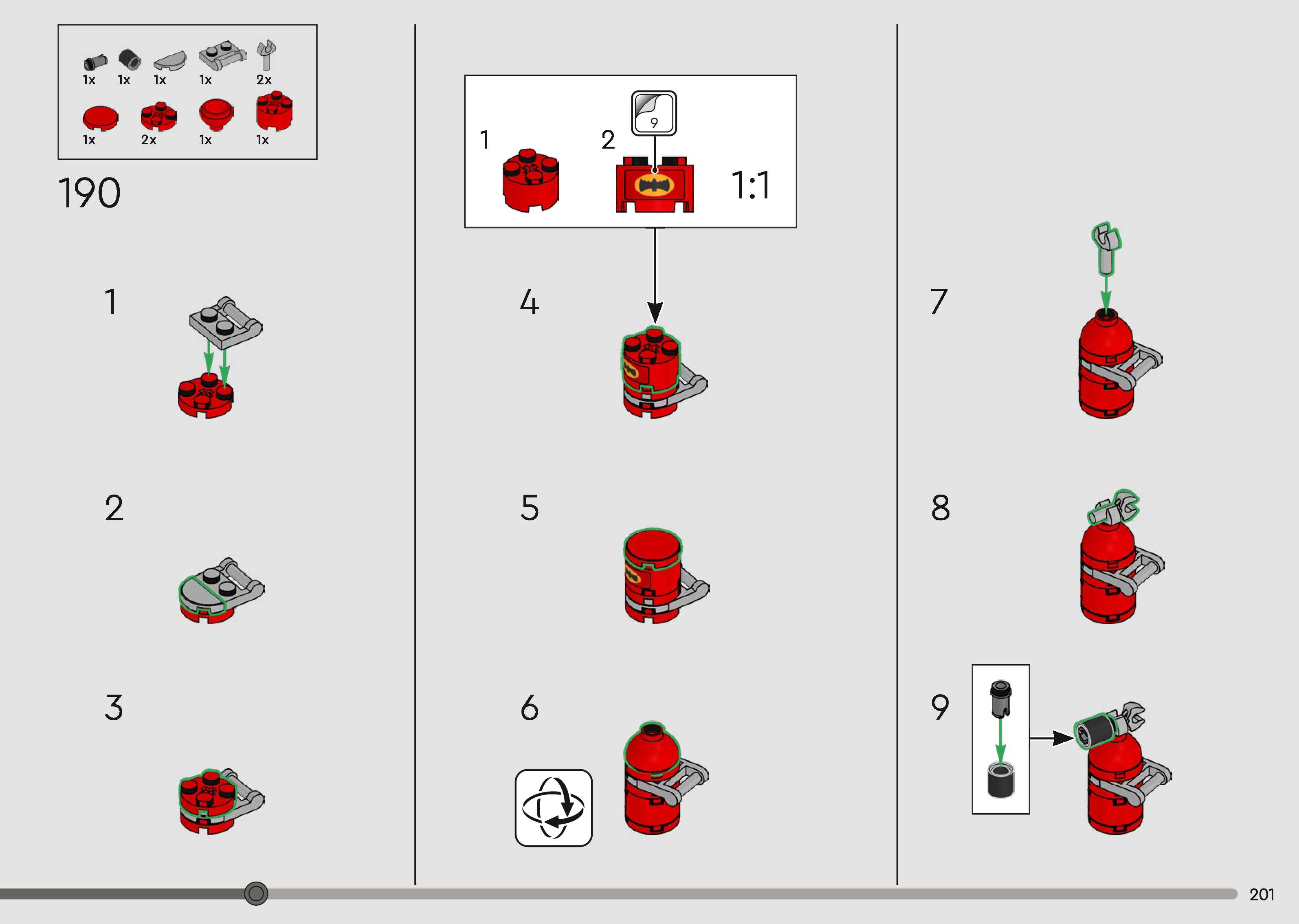 1x 1x 1x 1x 2x
1x 2x 1x 1x

190

1

2

3

1 2 9 1:1

4

5

6

7

8

9

201