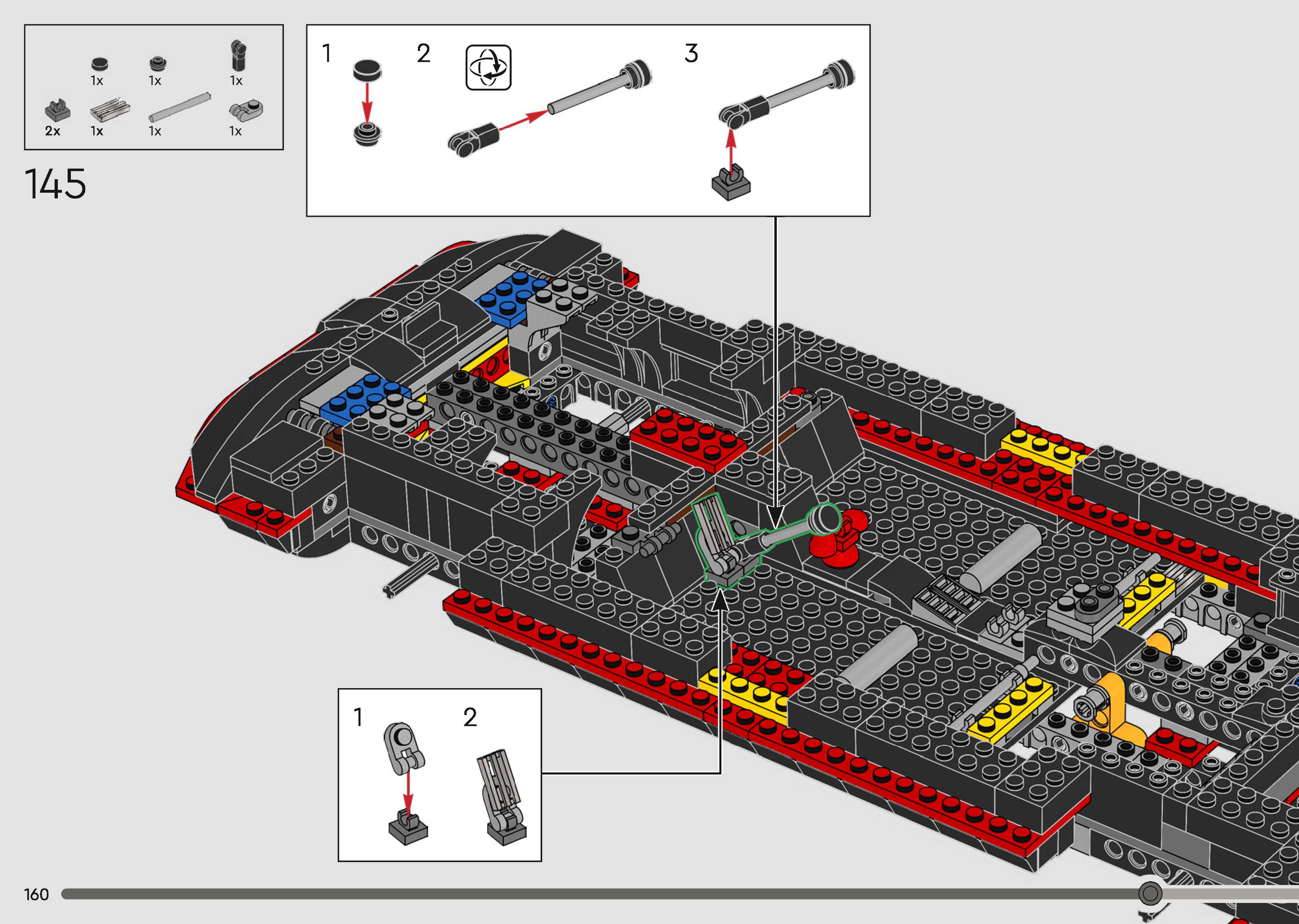 1x 1x 1x
2x 1x 1x 1x

145

1 2 3

1 2

160