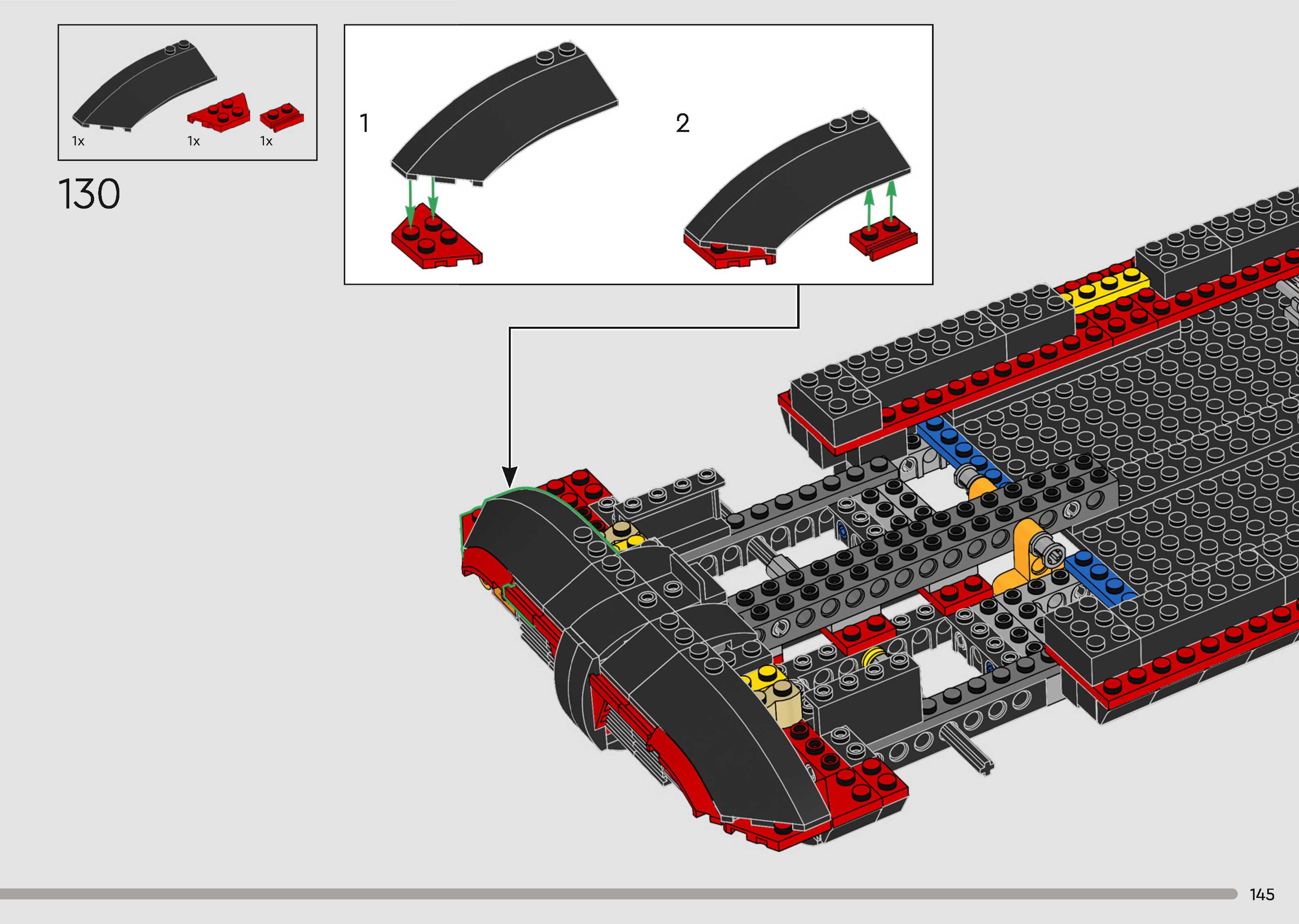 1x
1x
1x

130

1

2

145