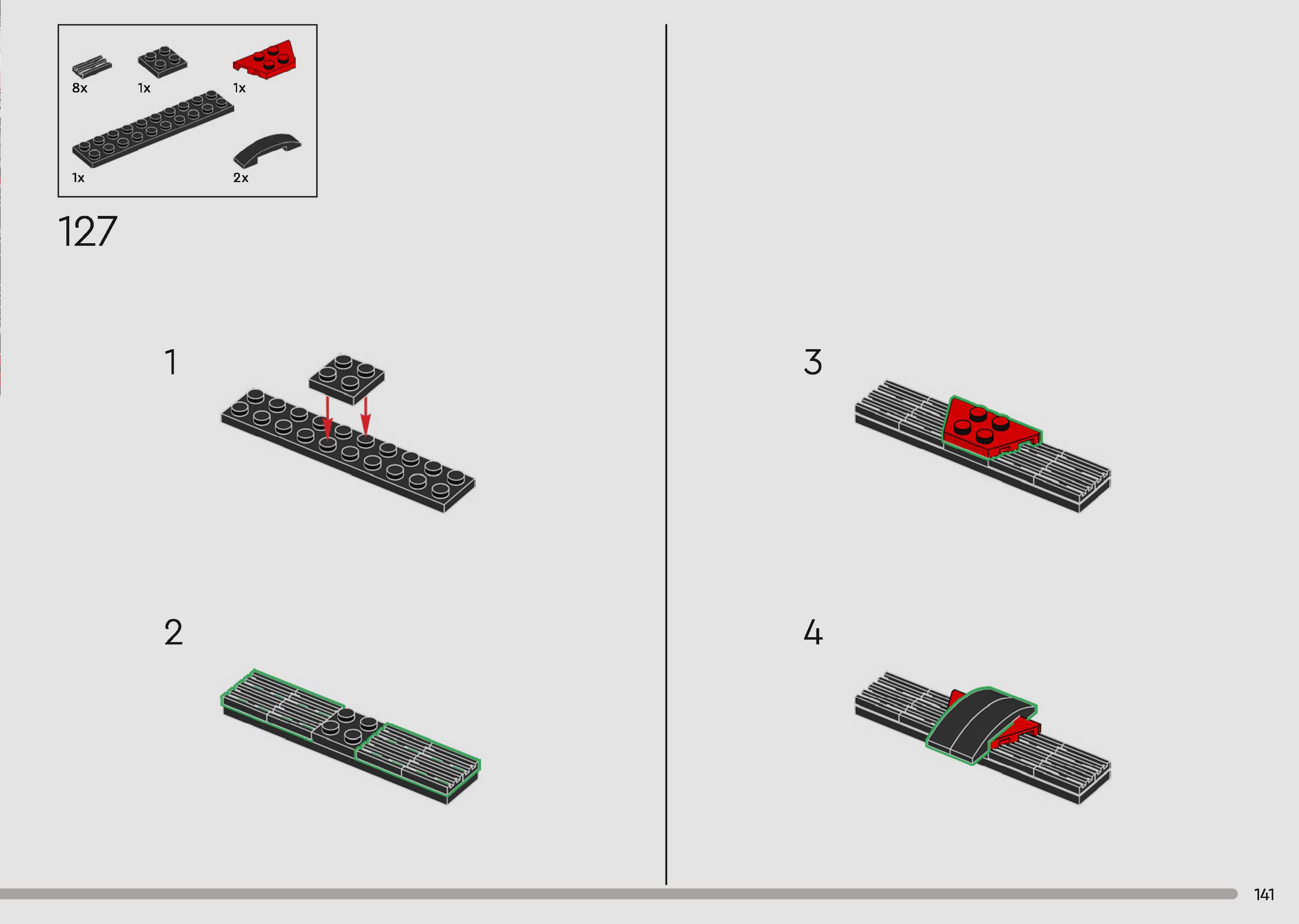 8x
1x
1x
1x
2x

127

1

2

3

4

141