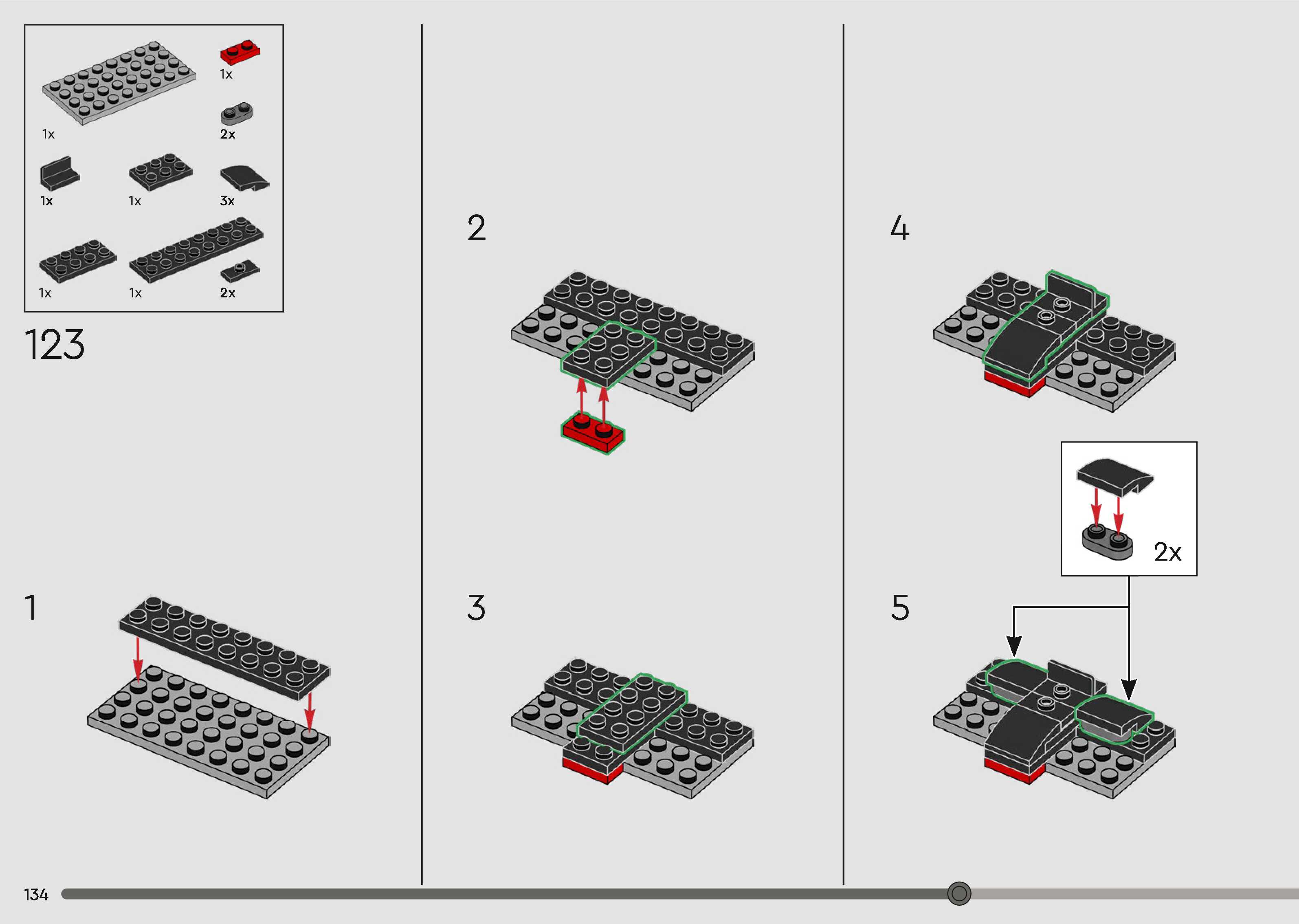 1x
1x
2x
1x
1x
3x
1x
1x
2x

123

1

2

3

4

2x

5

134