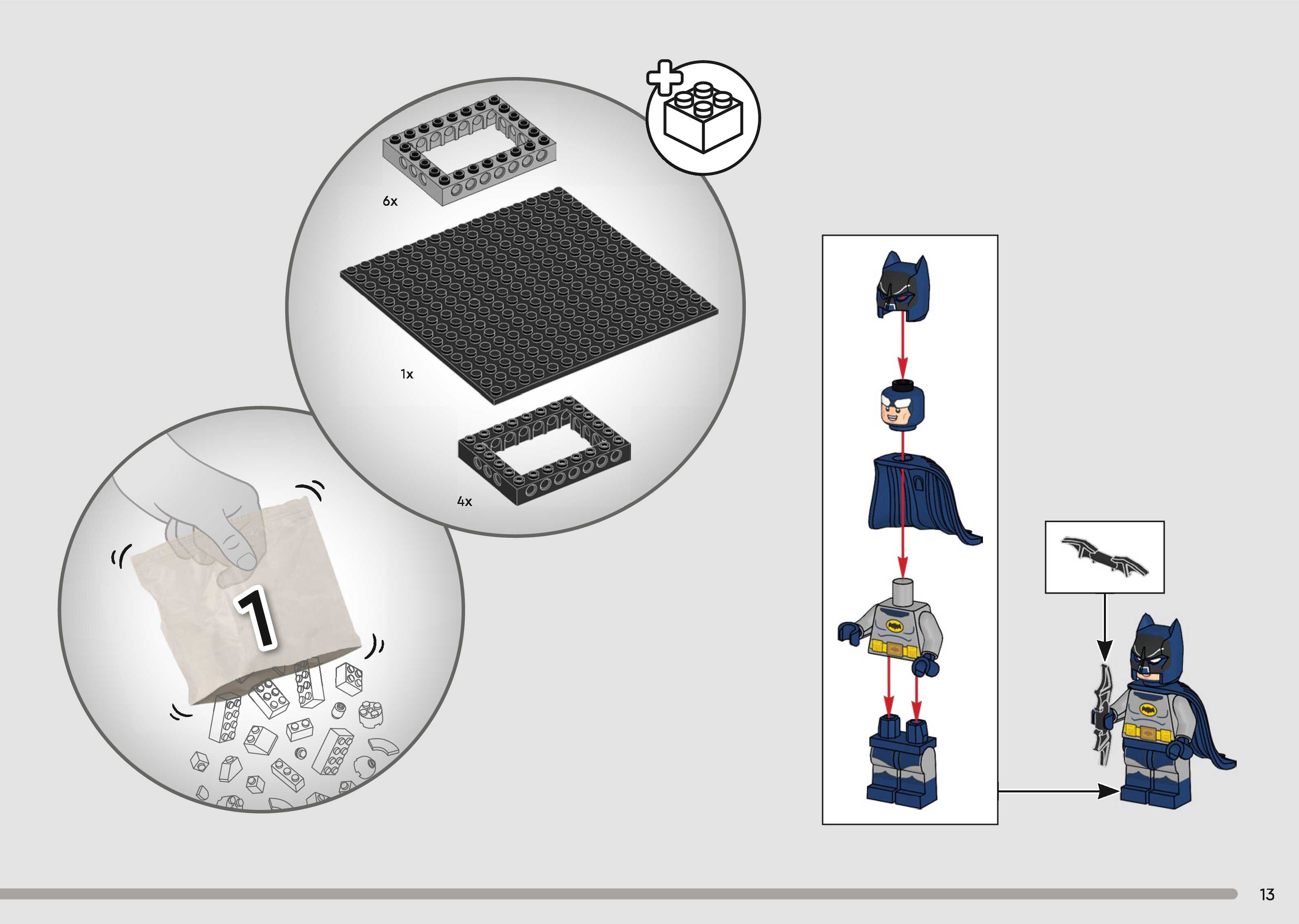 6x

1x

4x

1

13