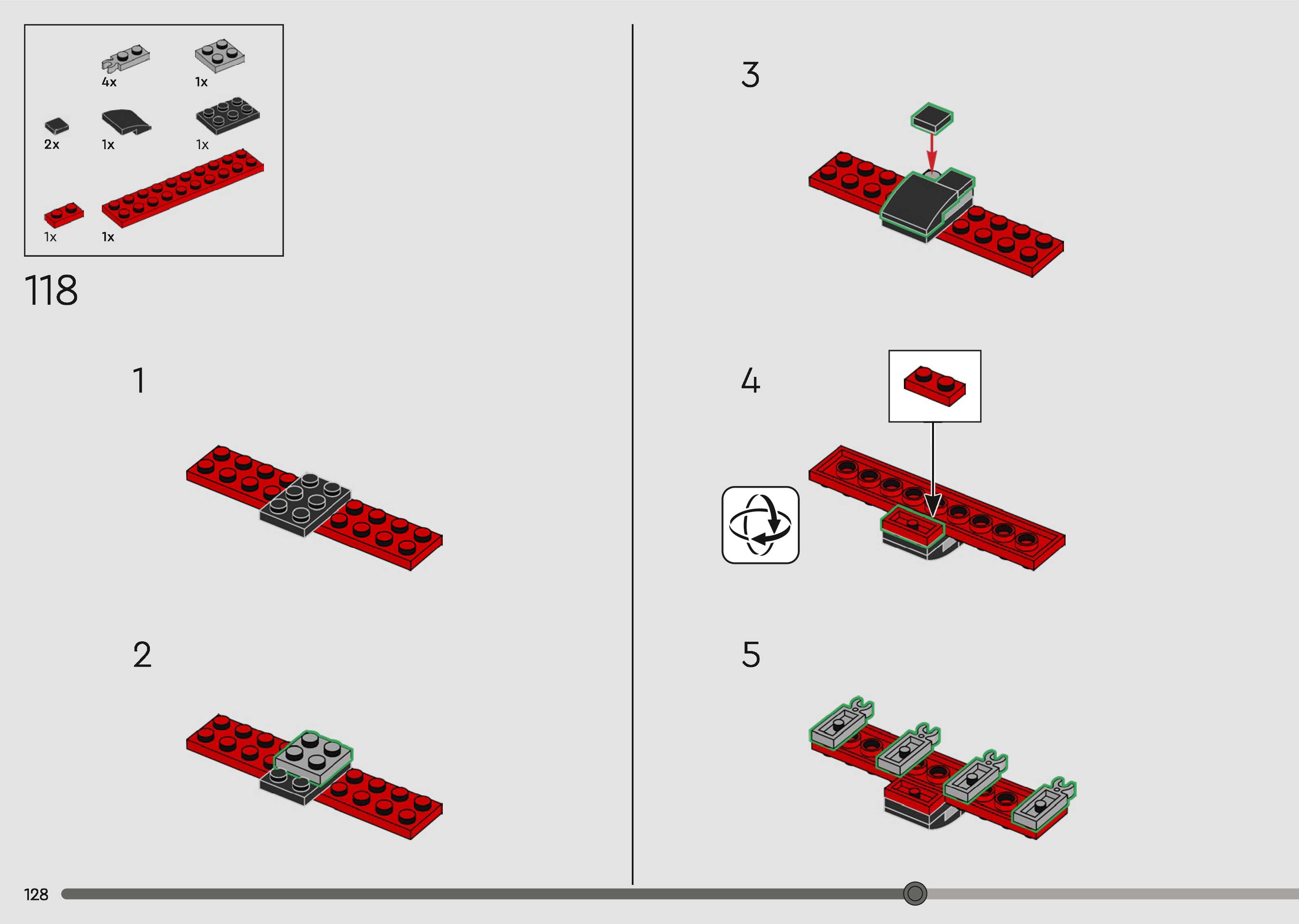 4x 1x

2x 1x 1x

1x 1x

118

1

2

3

4

5

128