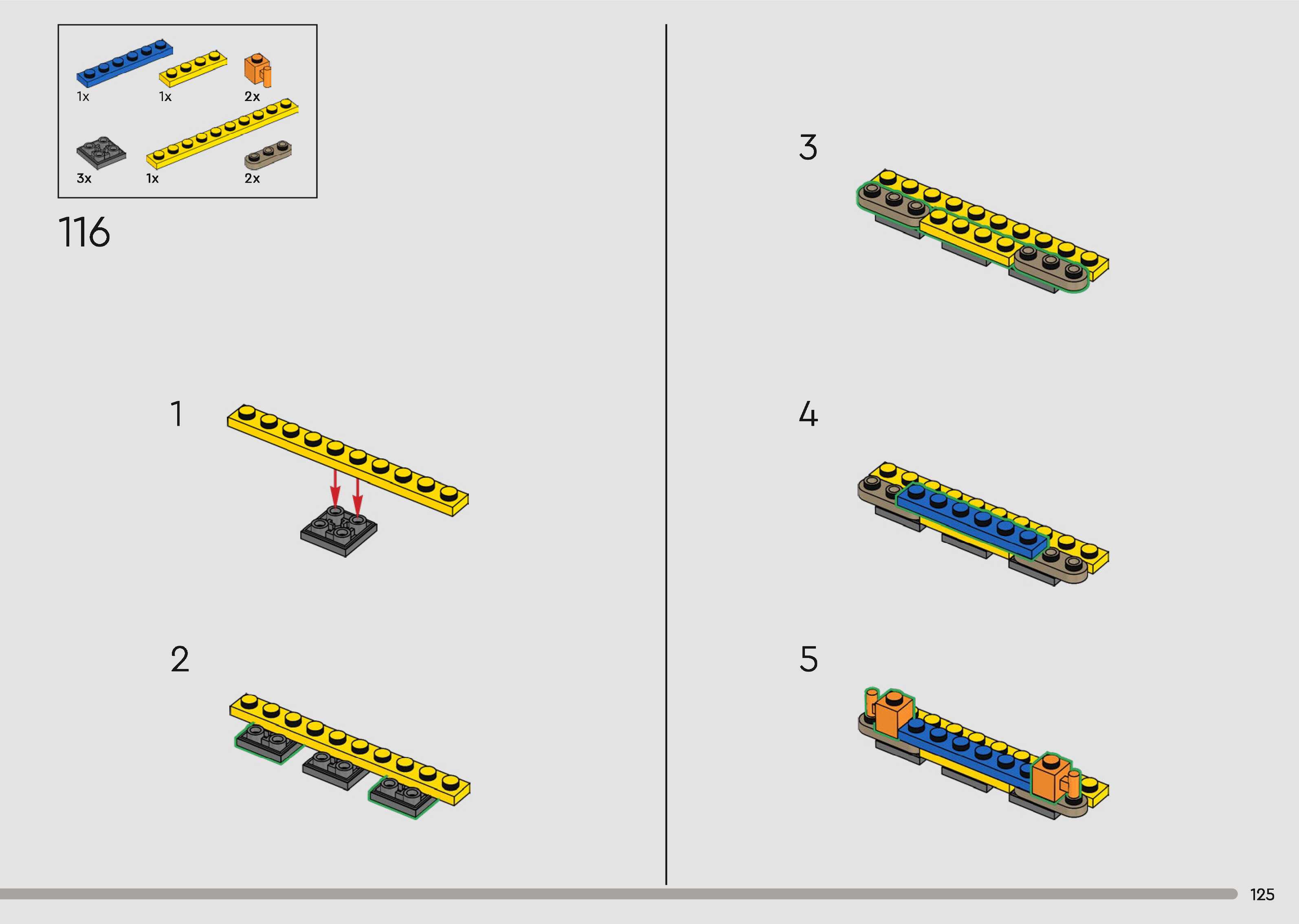 1x
1x
2x
3x
1x
2x

116

1

2

3

4

5

125