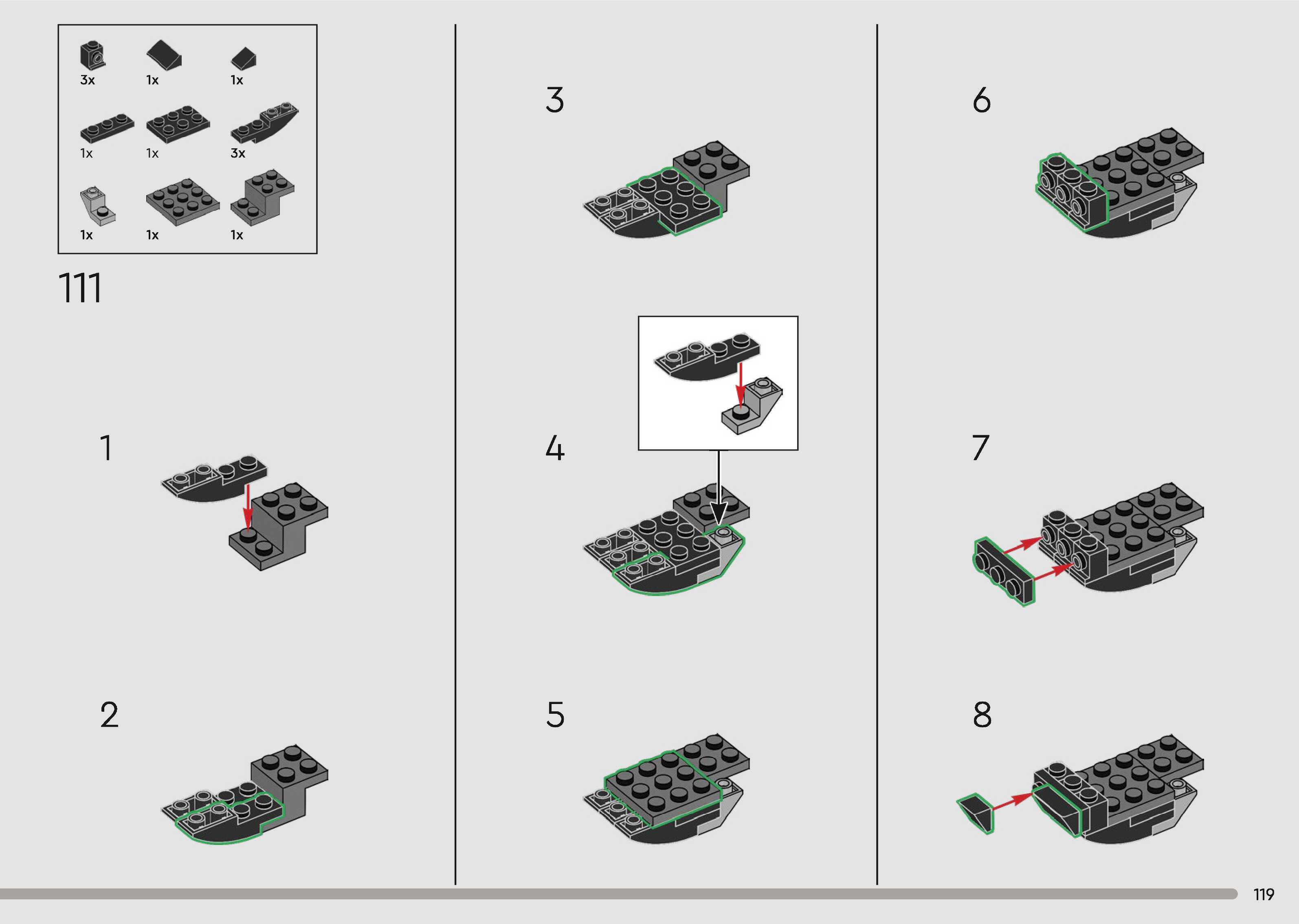 3x
1x
1x
1x
1x
3x
1x
1x
1x

111

1

2

3

4

5

6

7

8

119