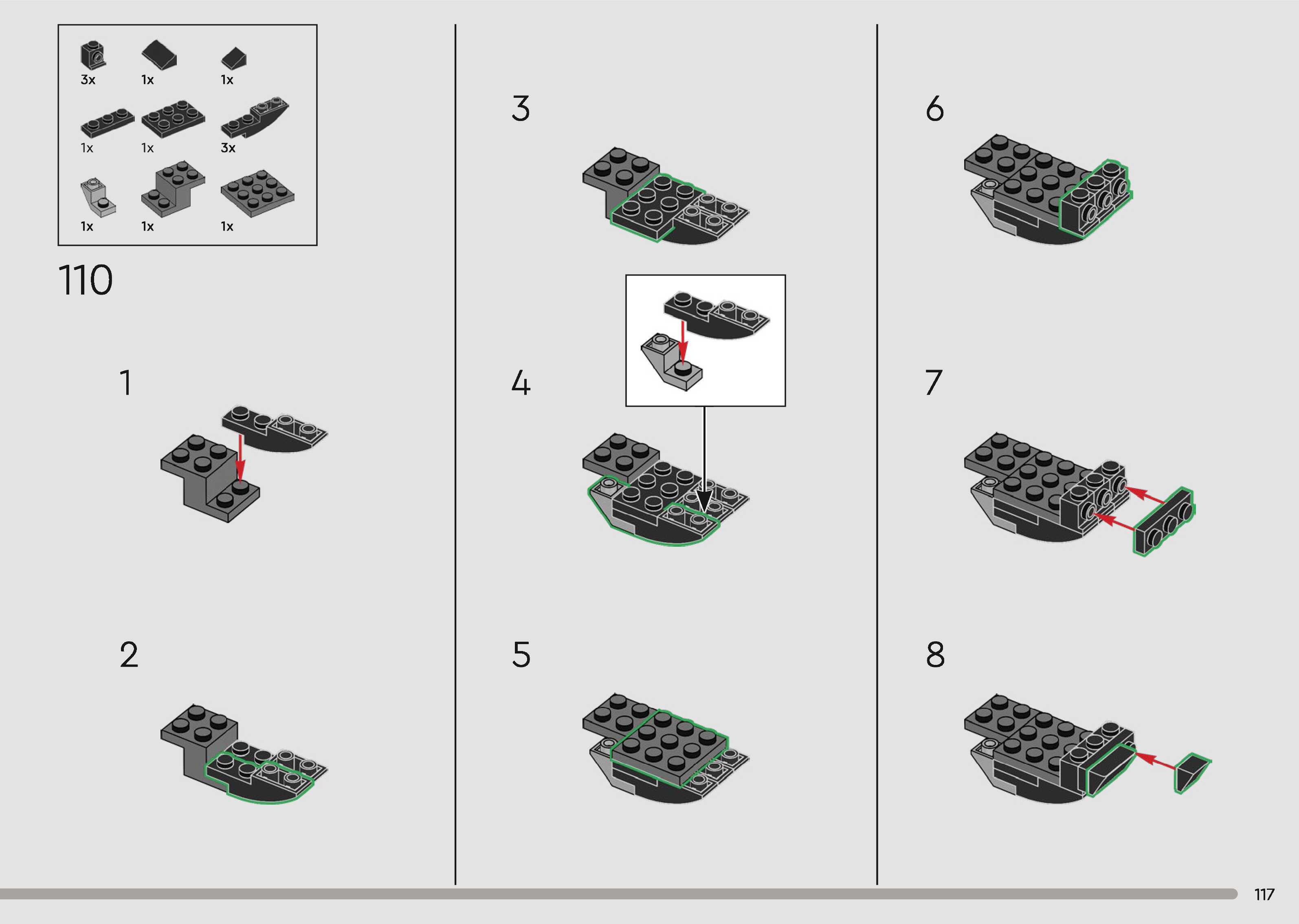 3x 1x 1x
1x 1x 3x
1x 1x 1x

110

1

2

3

4

5

6

7

8

117