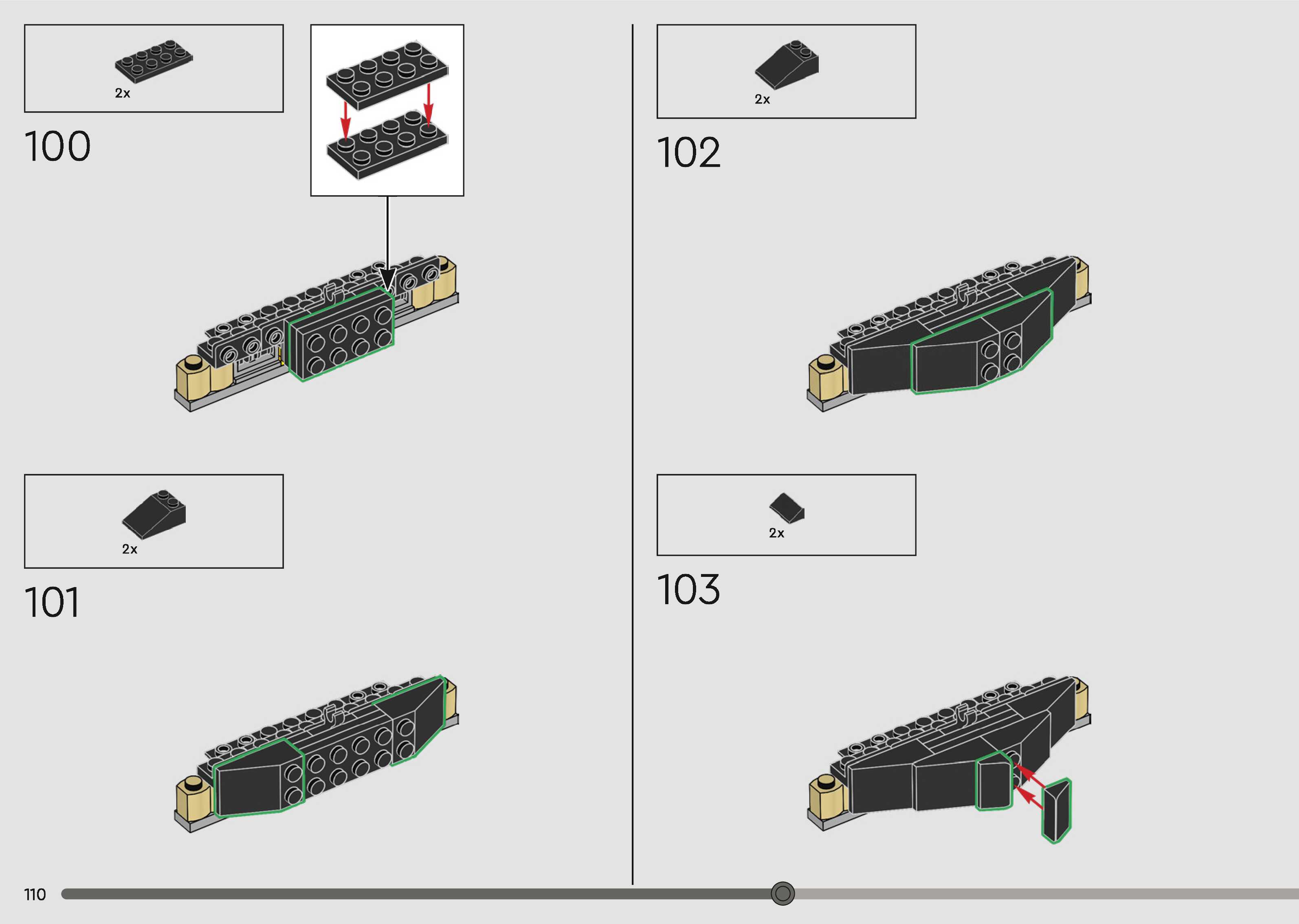 2x

100

2x

101

2x

102

2x

103

110