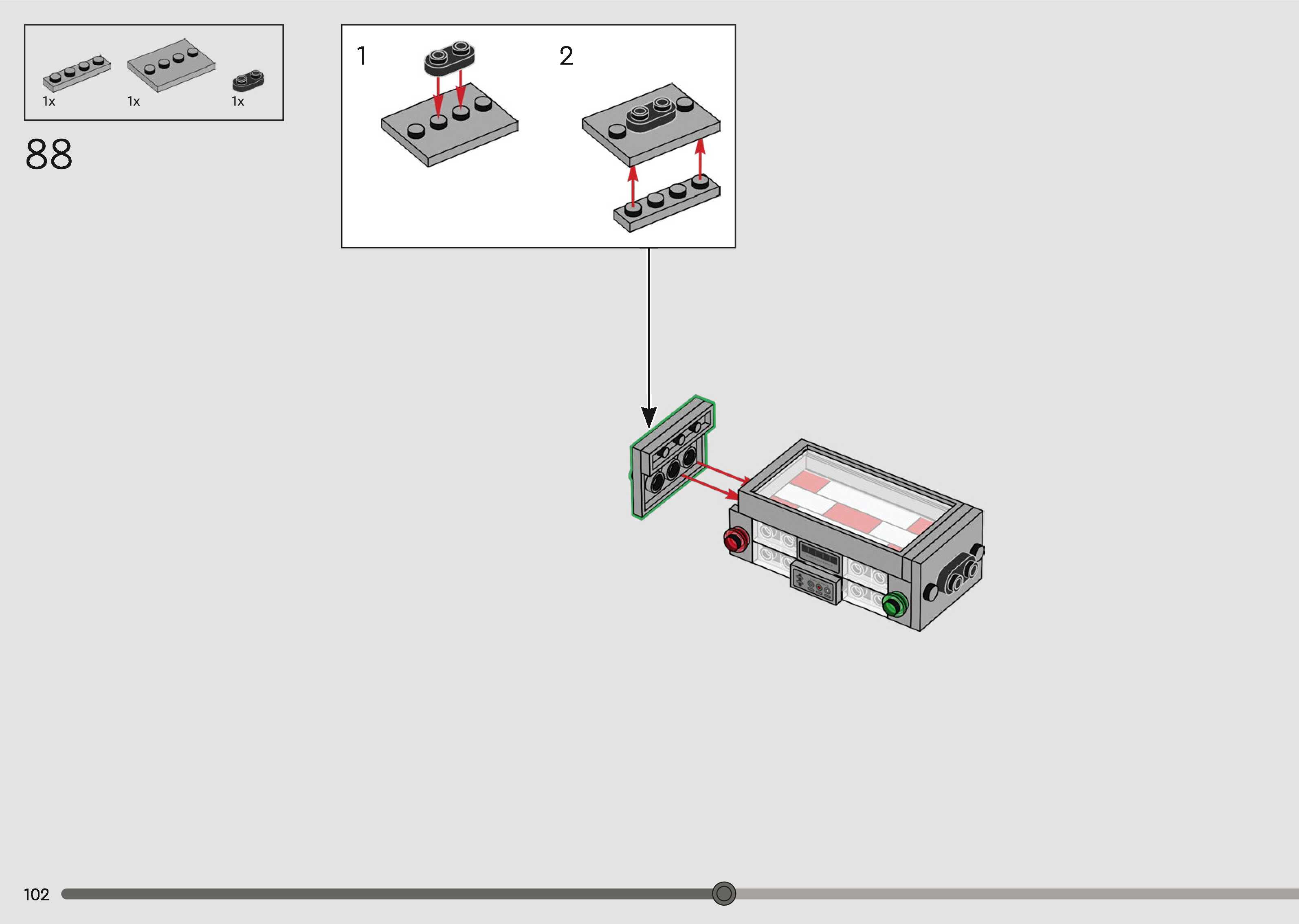 1x 1x 1x

88

1

2

102