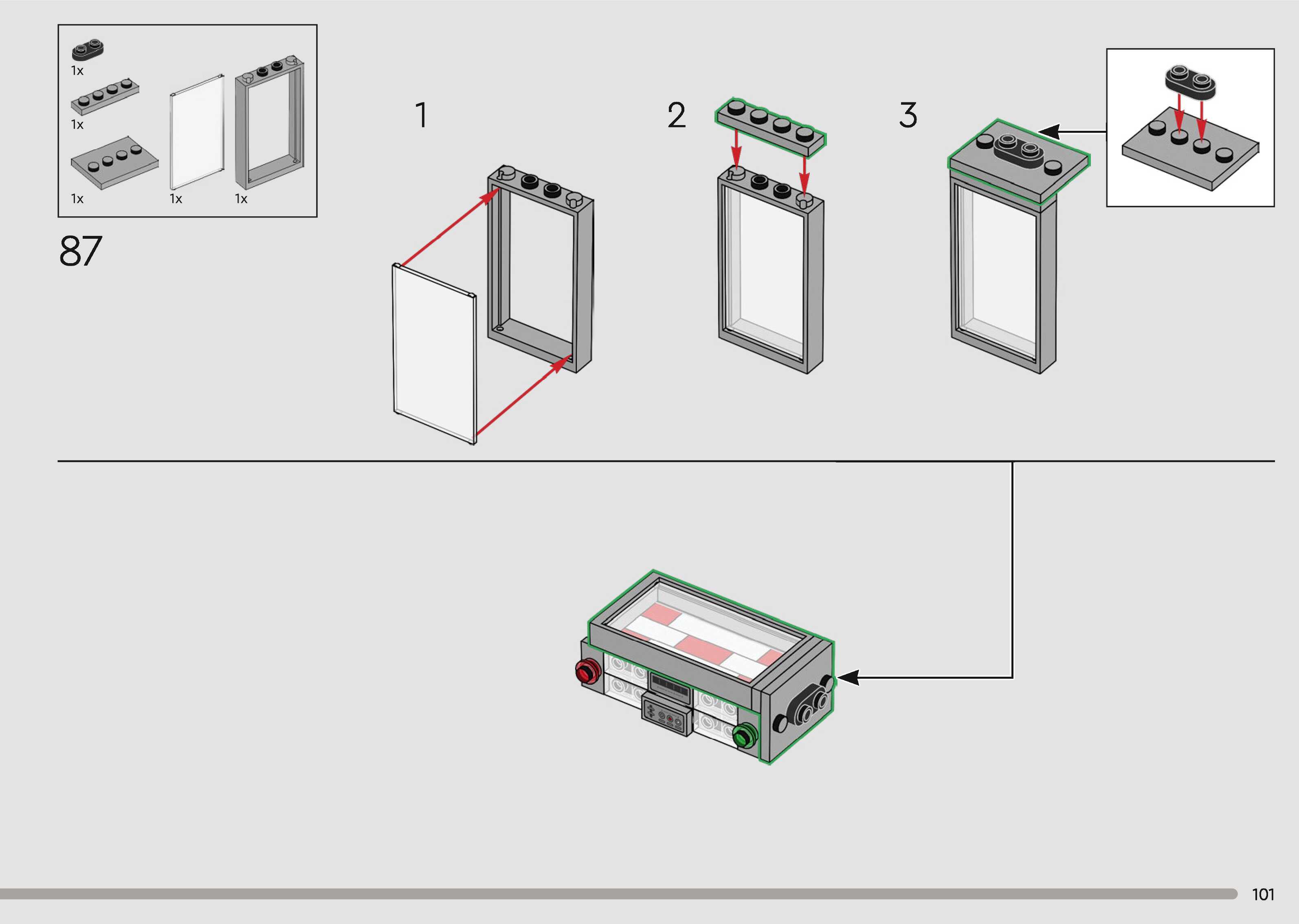 1x

1x

1x

1x

1x

87

1

2

3

101