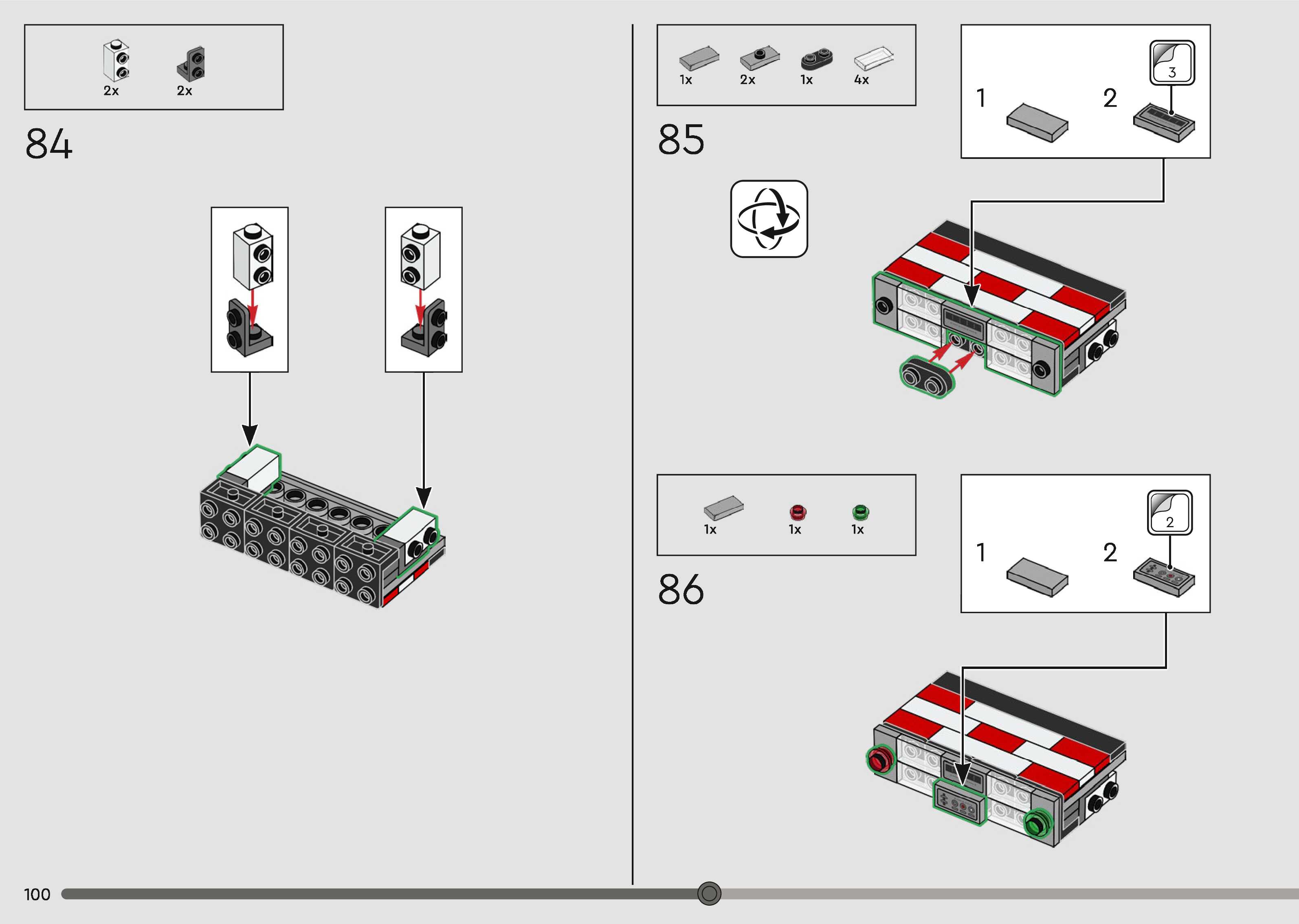 2x 2x

84

1x 2x 1x 4x

85

1 2 3

1x 1x 1x

86

1 2 2

100