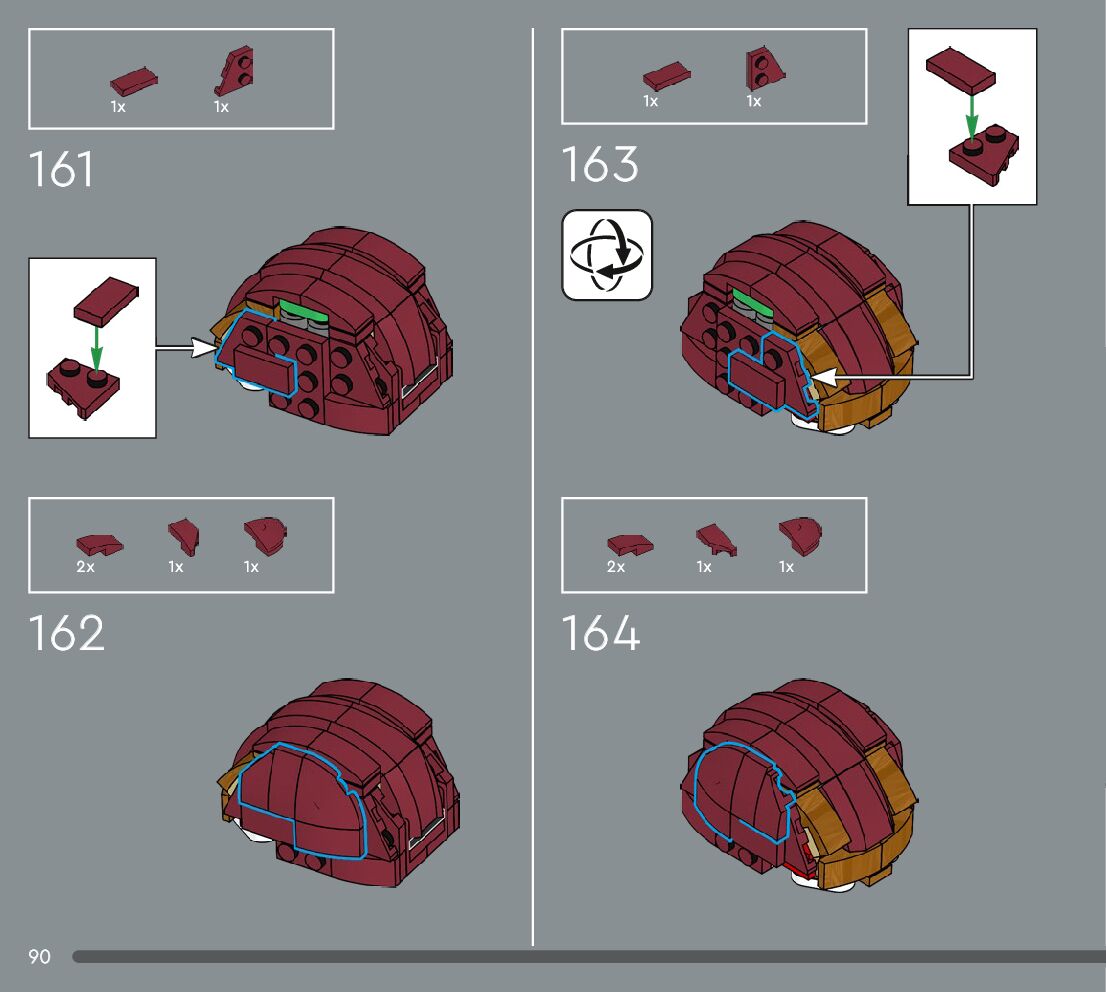 1x 1x

161

2x 1x 1x

162

1x 1x

163

2x 1x 1x

164

90