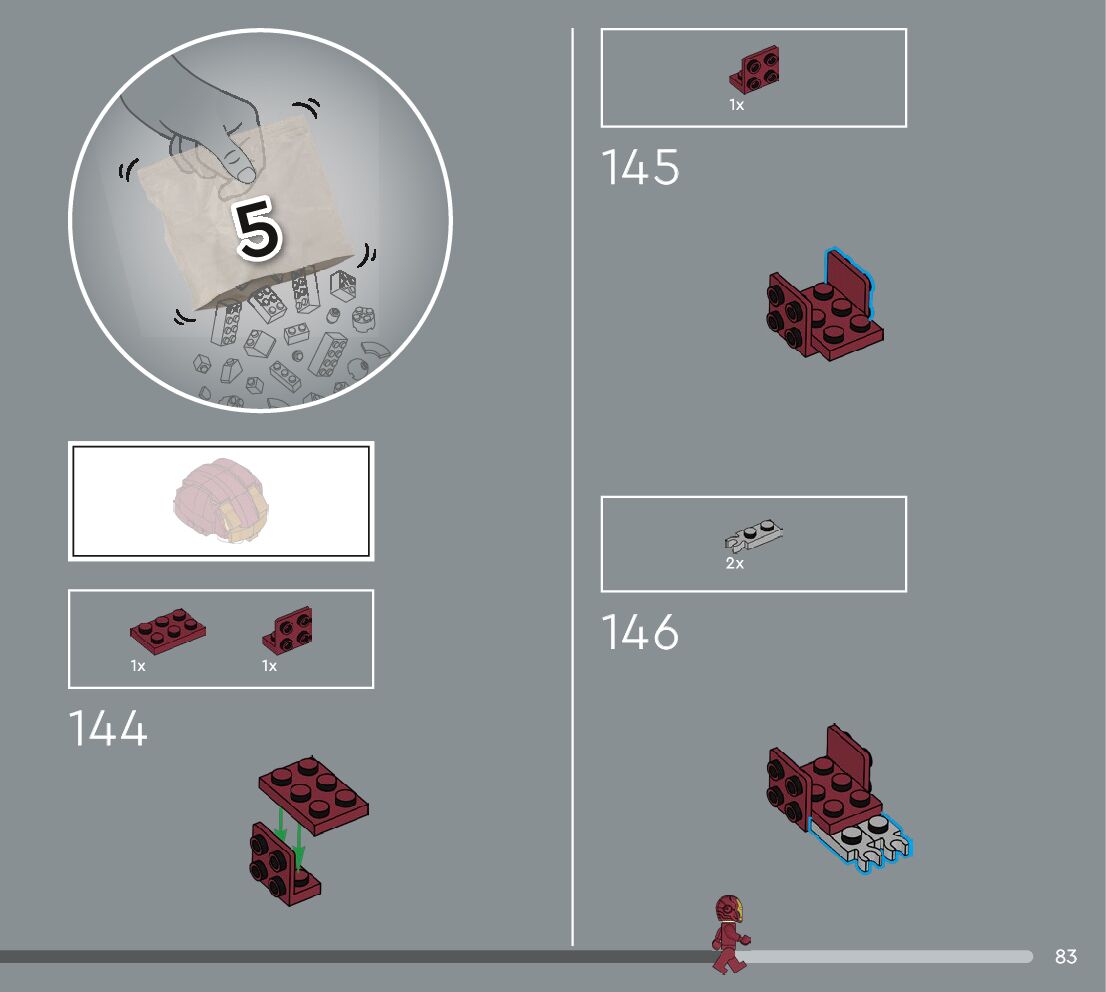 5

1x 1x

144

1x

145

2x

146

83