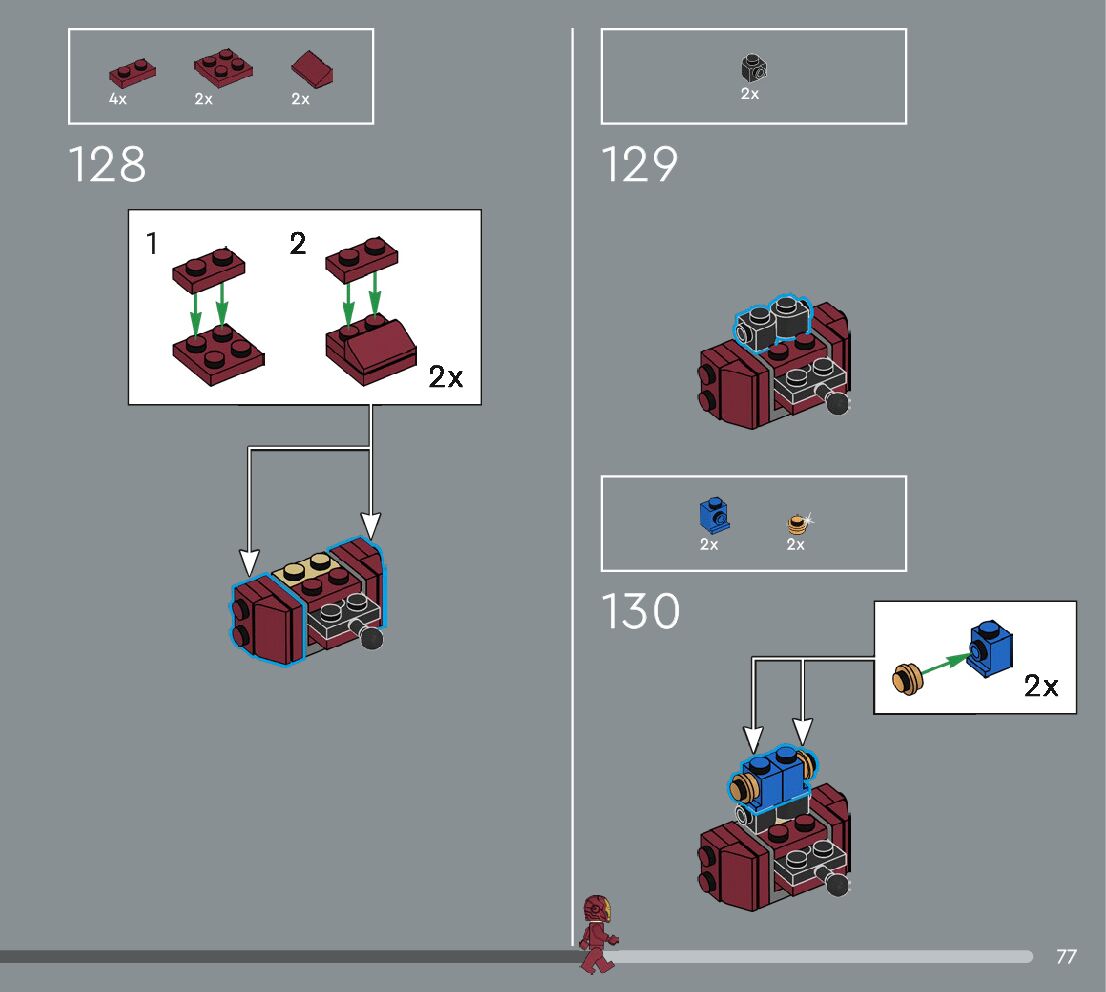 4x 2x 2x

128

1 2

2x

2x

129

2x 2x

130

2x

77