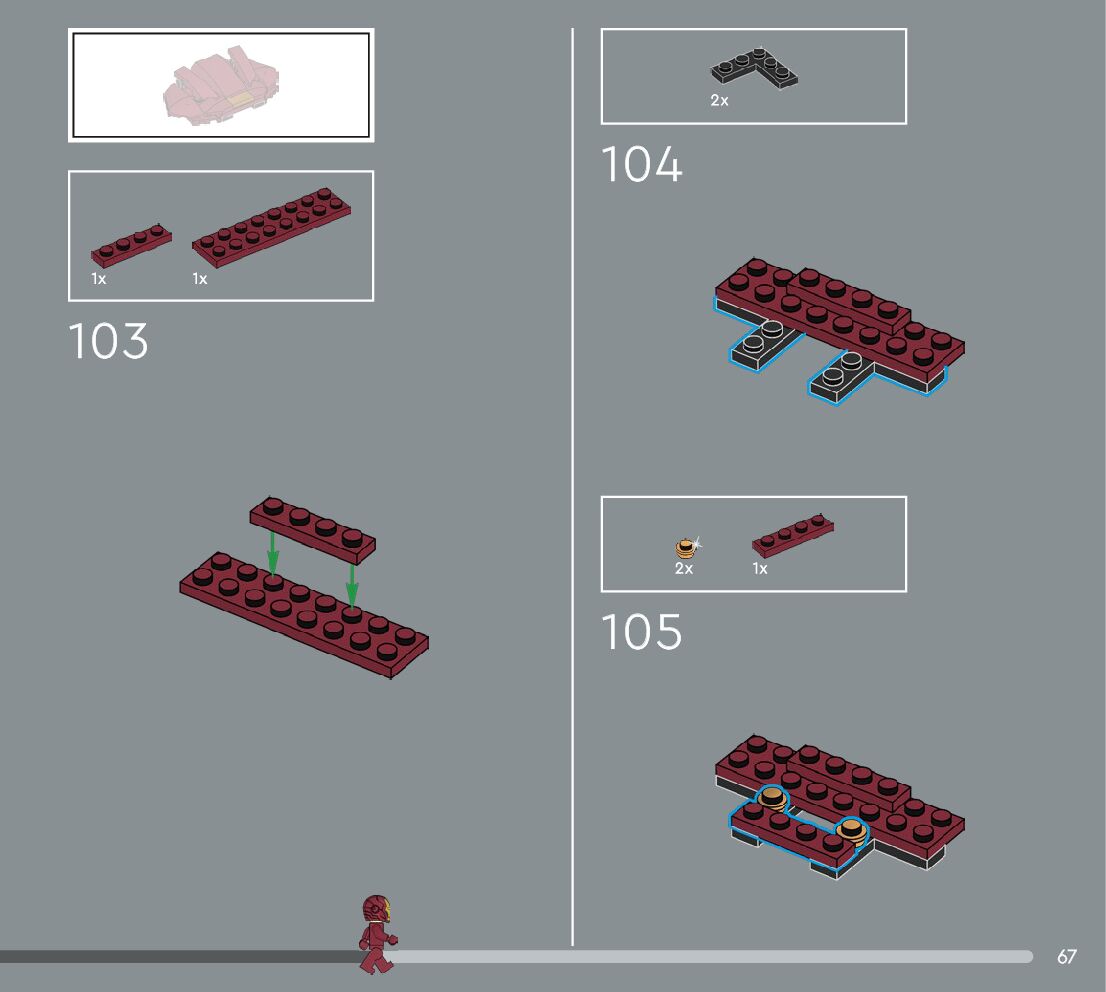 1x
1x
103

2x
104

2x
1x
105

67