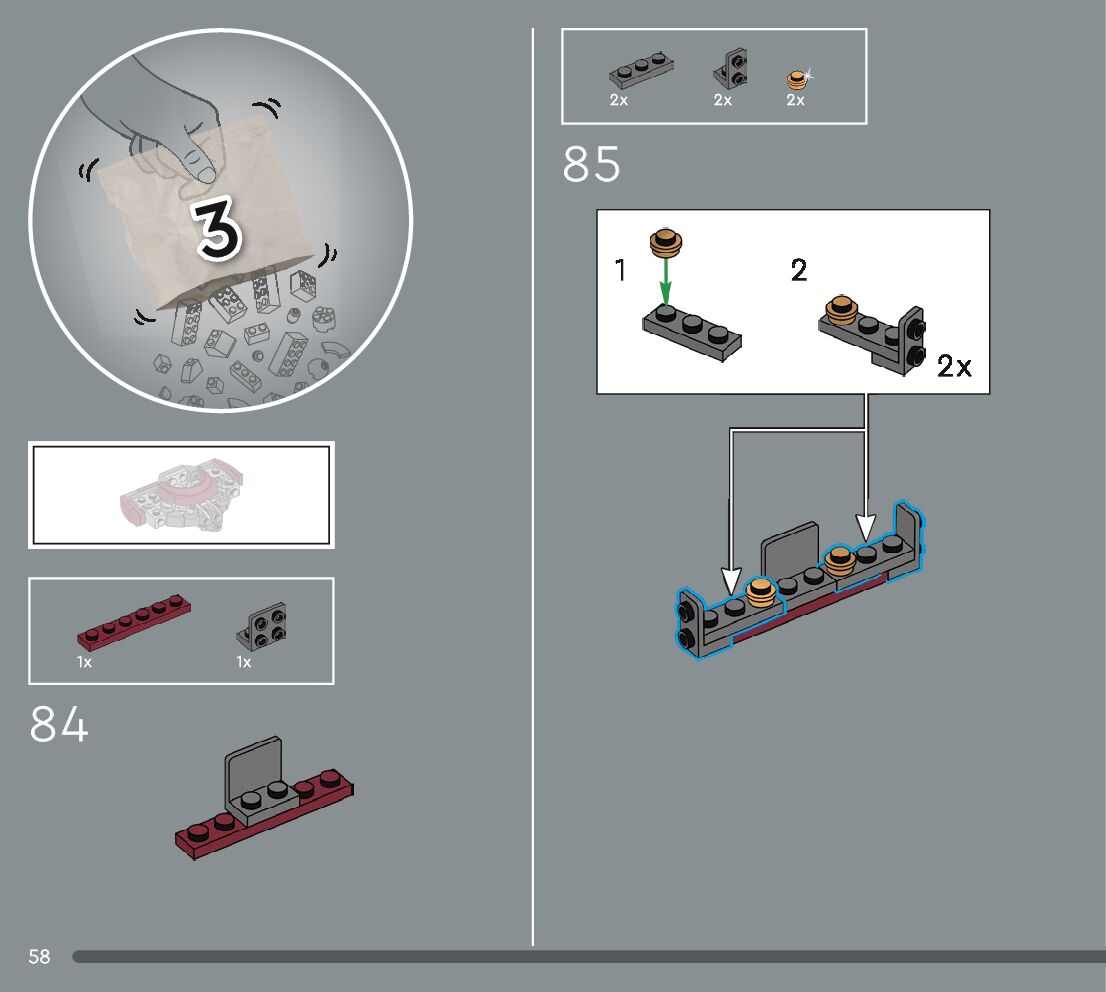 3

1x 1x

84

2x 2x 2x

85

1

2

2x

58