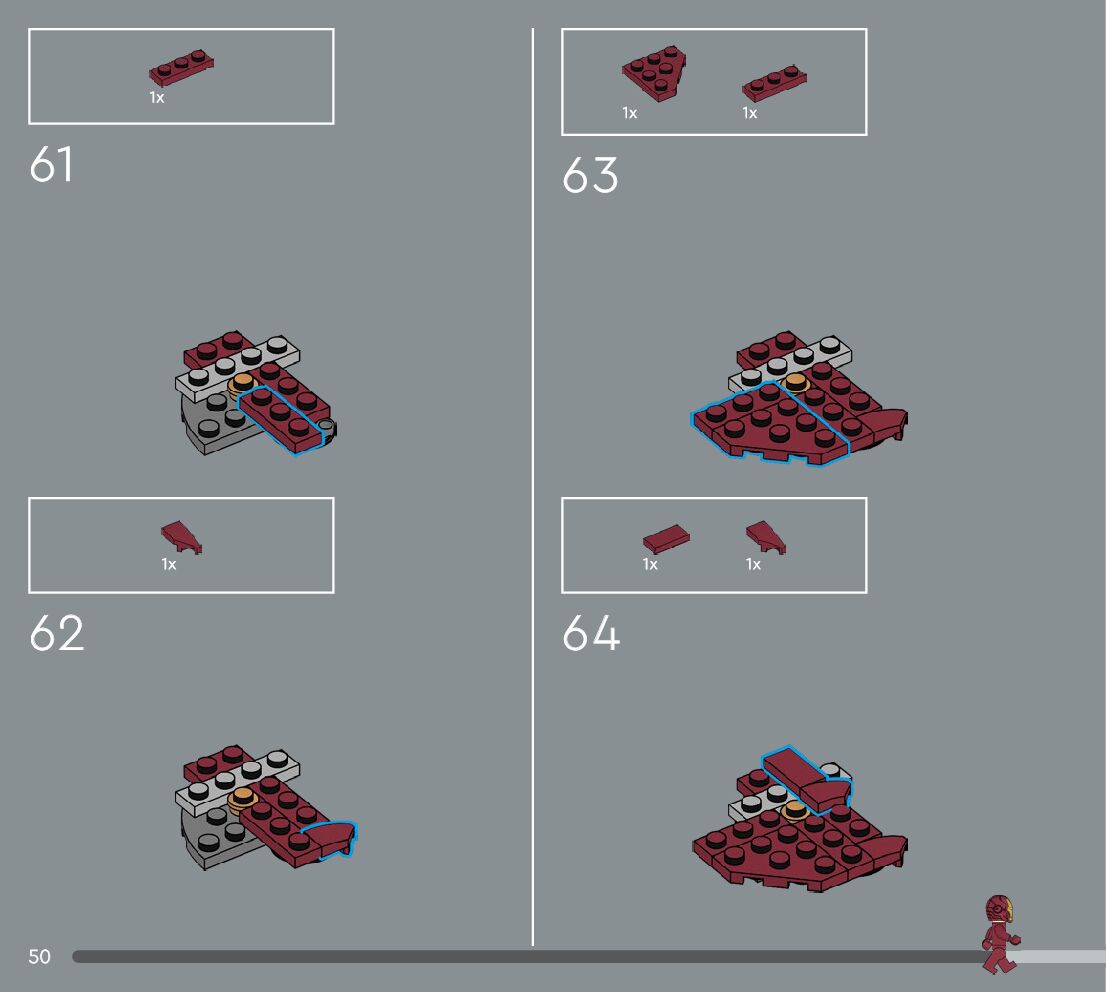 1x

61

1x

62

1x 1x

63

1x 1x

64

50