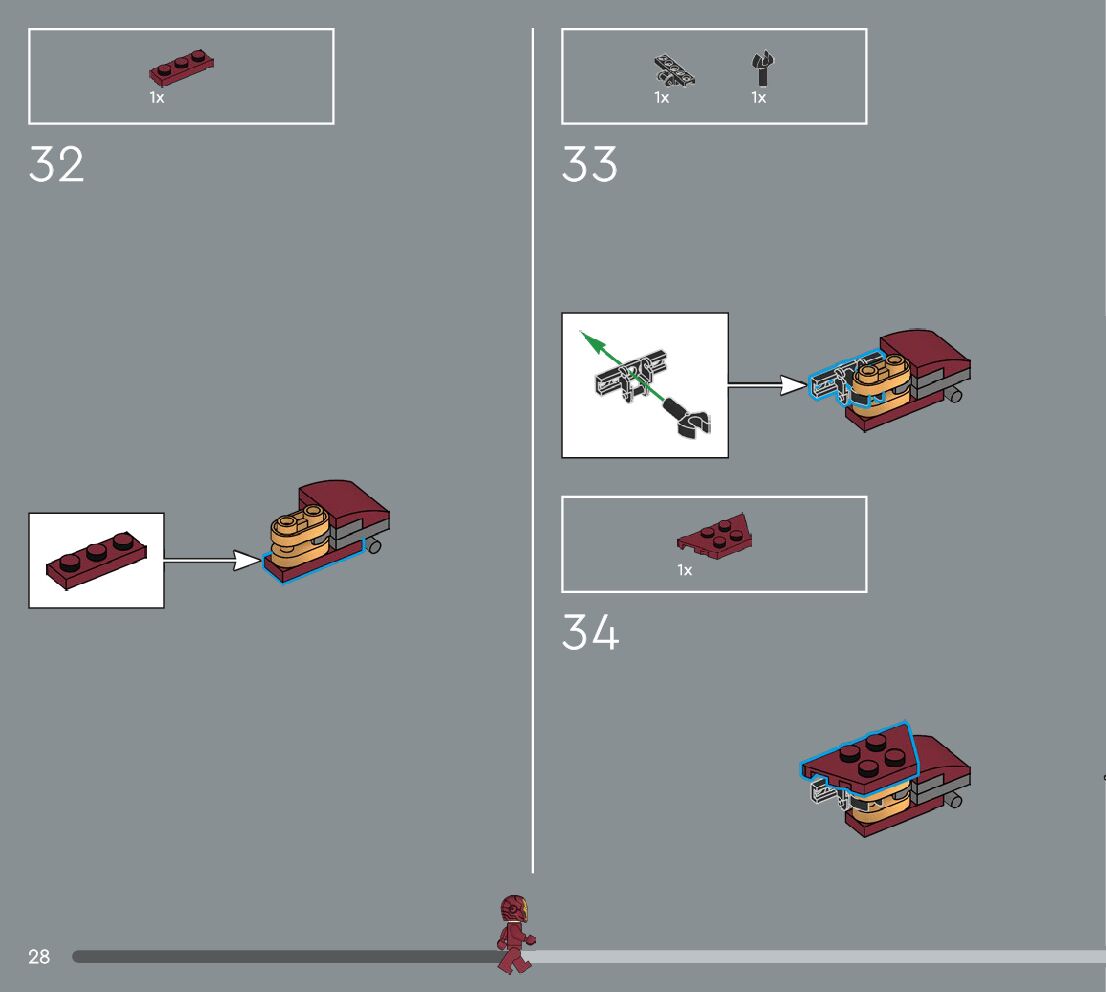 1x

32

1x 1x

33

1x

34

28