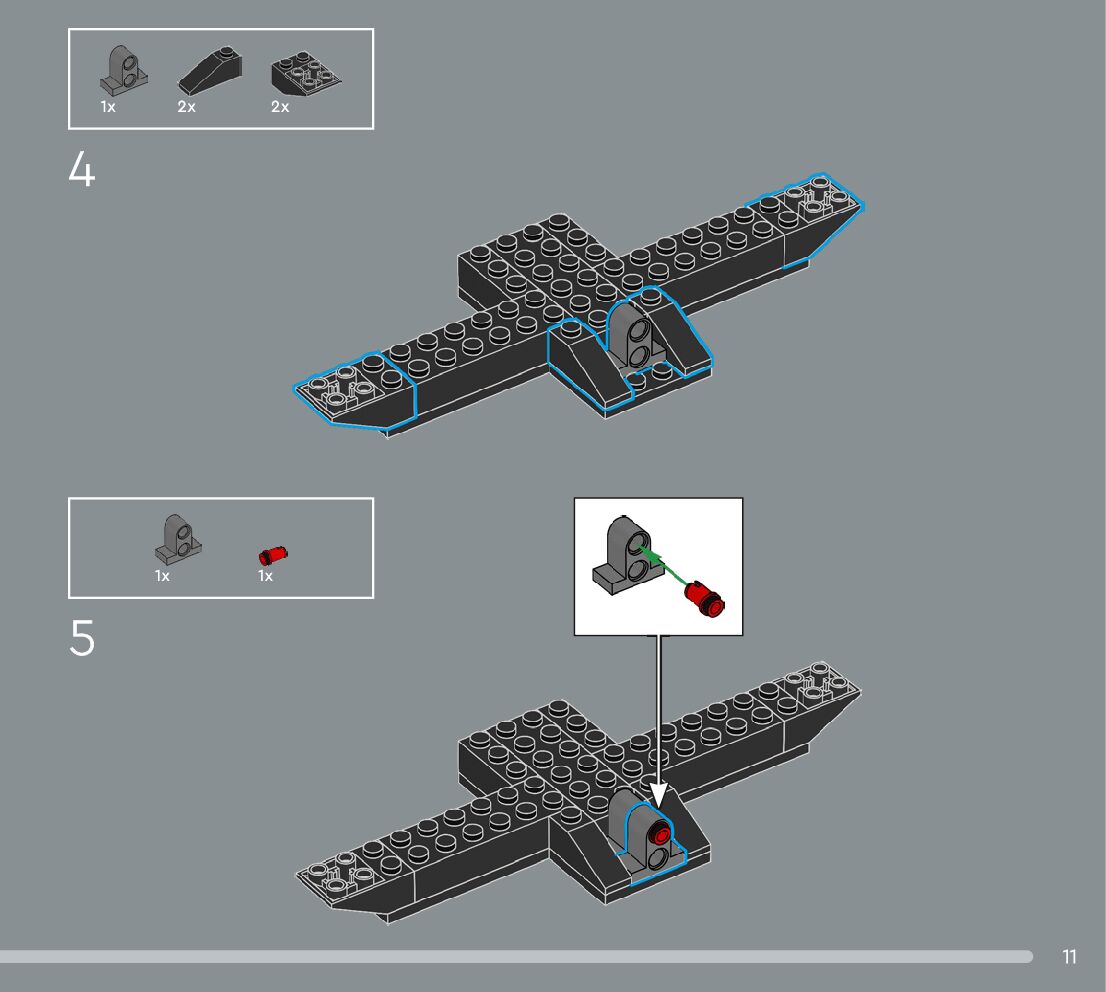 1x 2x 2x

4

1x 1x

5

11