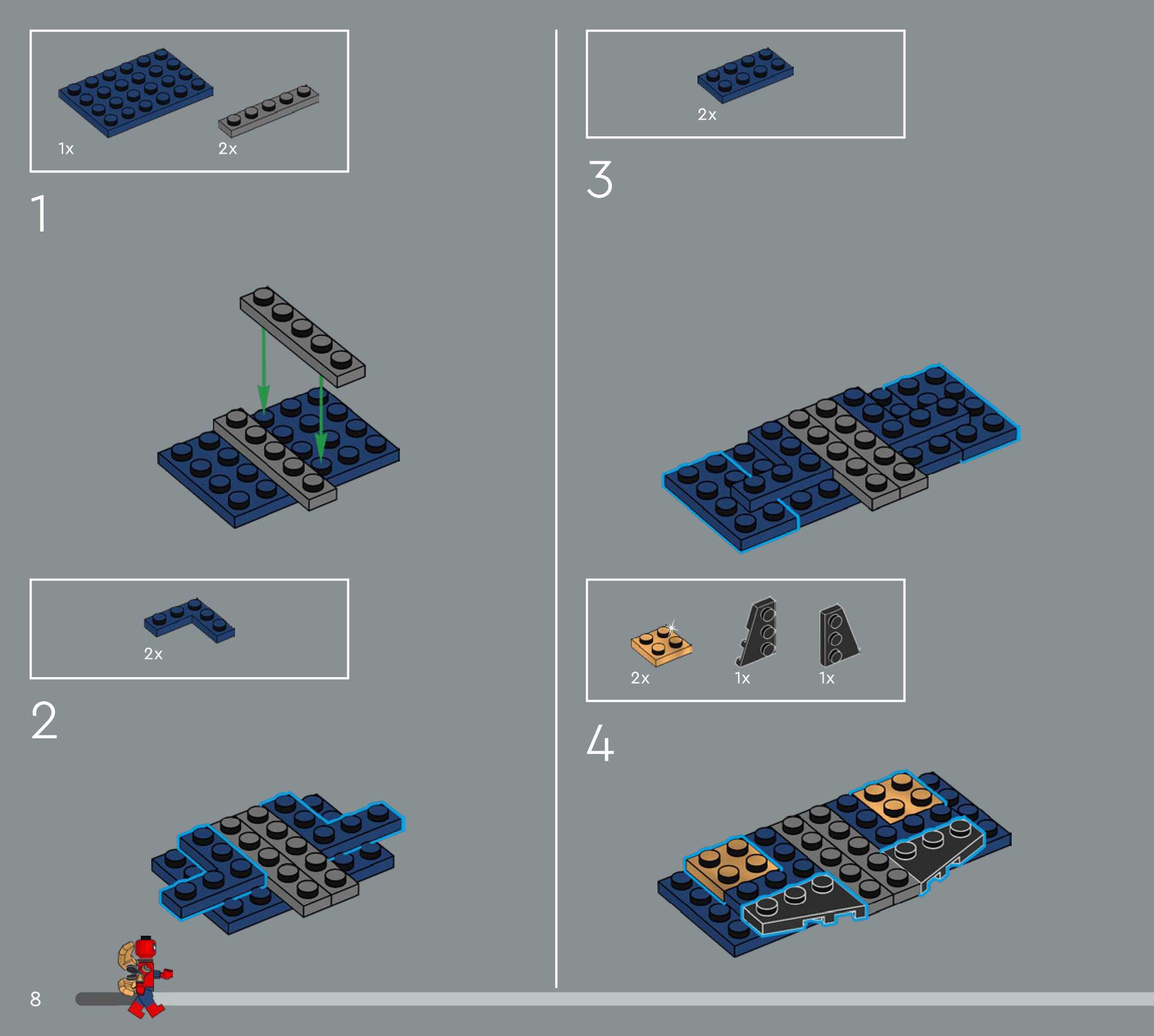 1x 2x

1

2x

2

8

2x

3

2x 1x 1x

4