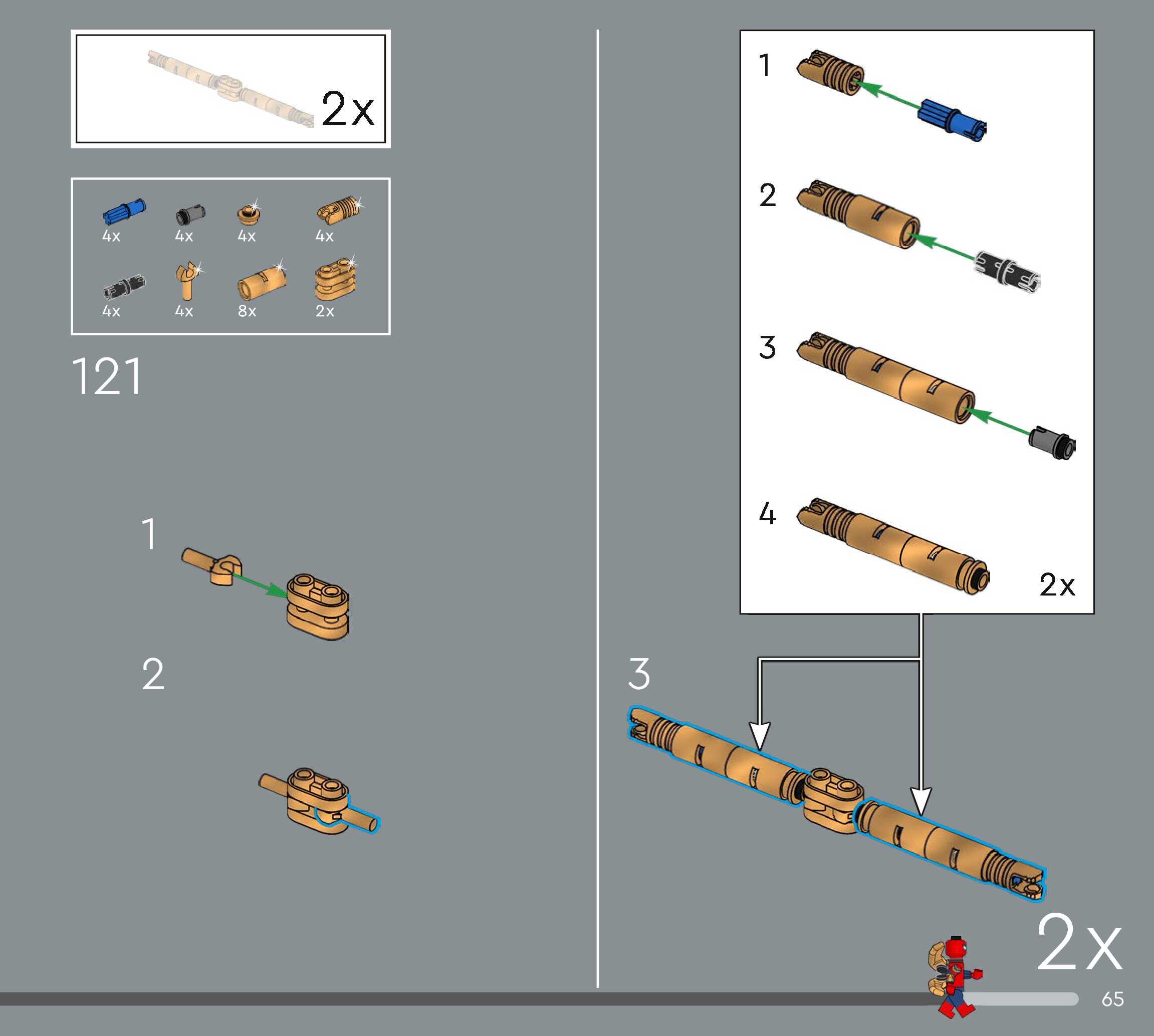 2x

4x 4x 4x 4x
4x 4x 8x 2x

121

1

2

1

2

3

4

2x

3

2x

65