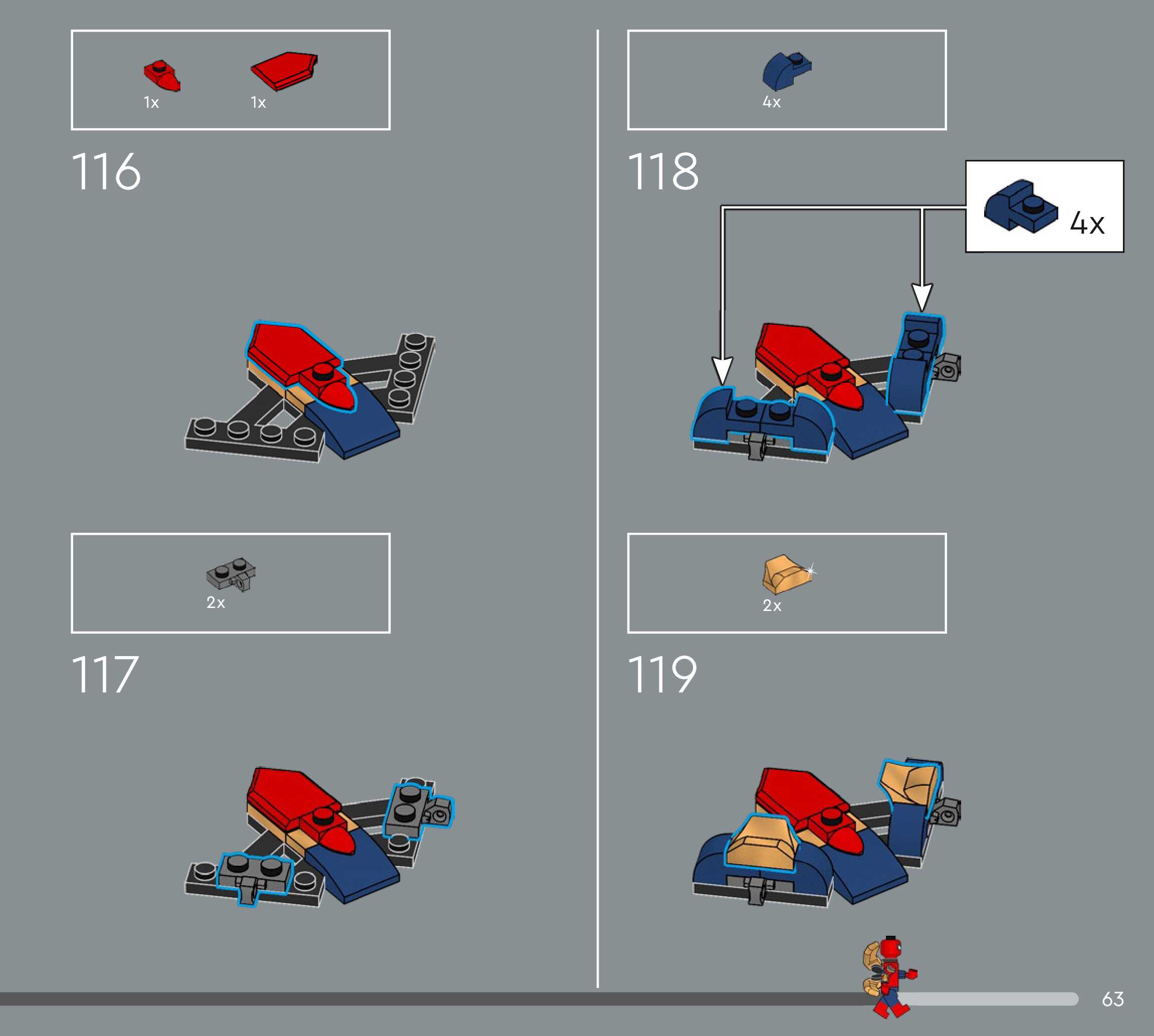 1x 1x

116

2x

117

4x

118

4x

2x

119

63