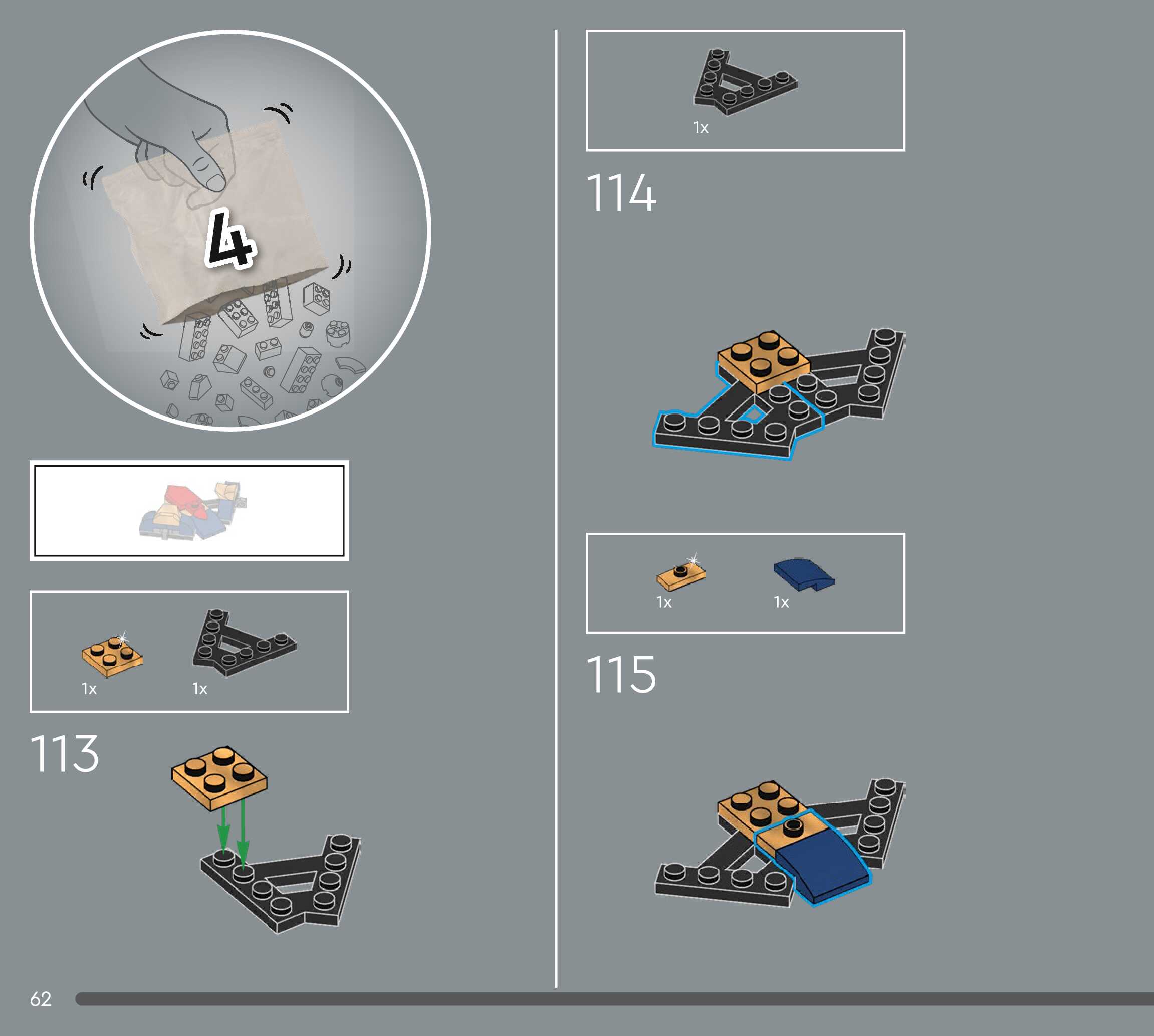 4

1x 1x

113

1x

114

1x 1x

115

62