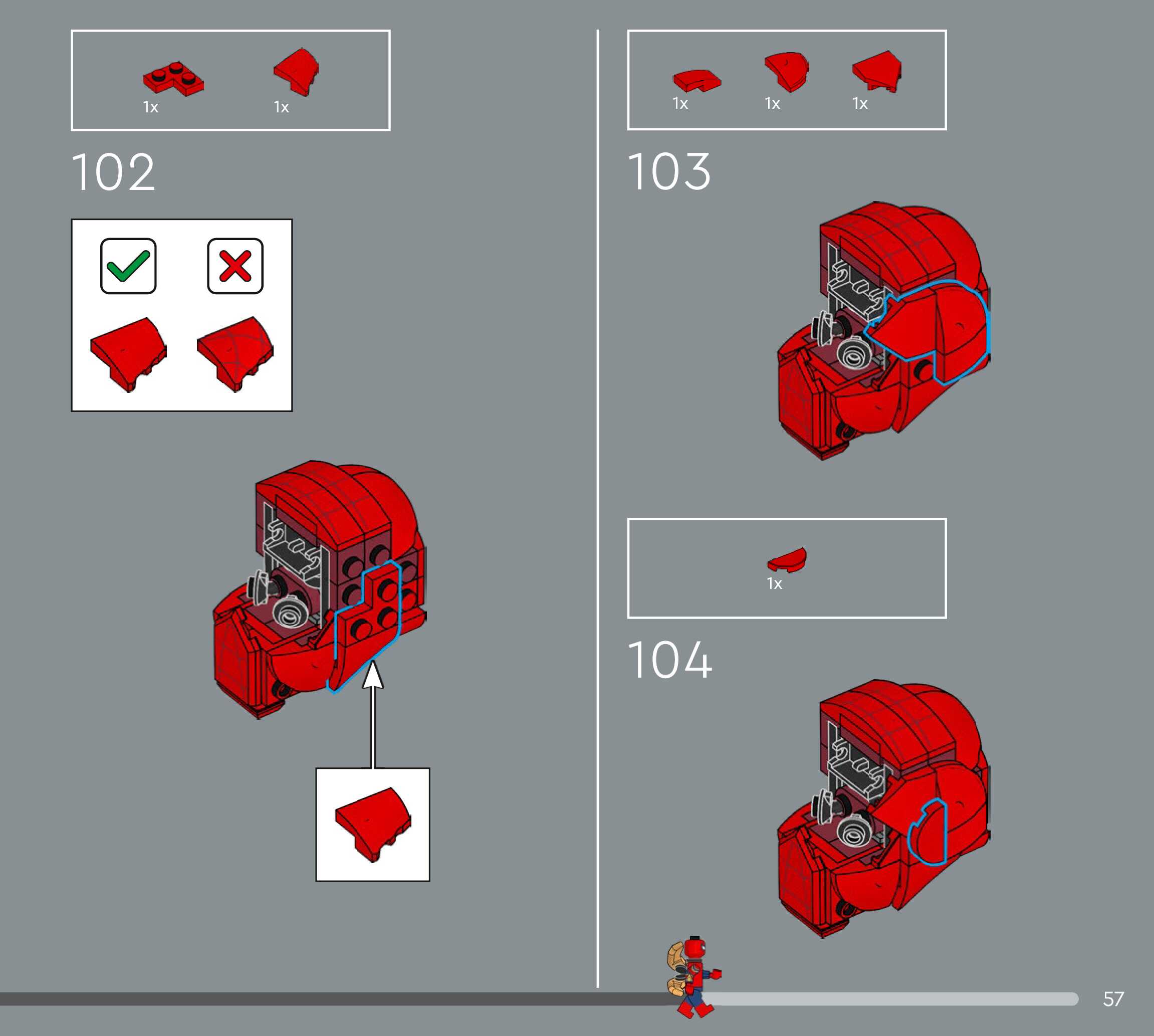 1x 1x

102

1x 1x 1x

103

1x

104

57