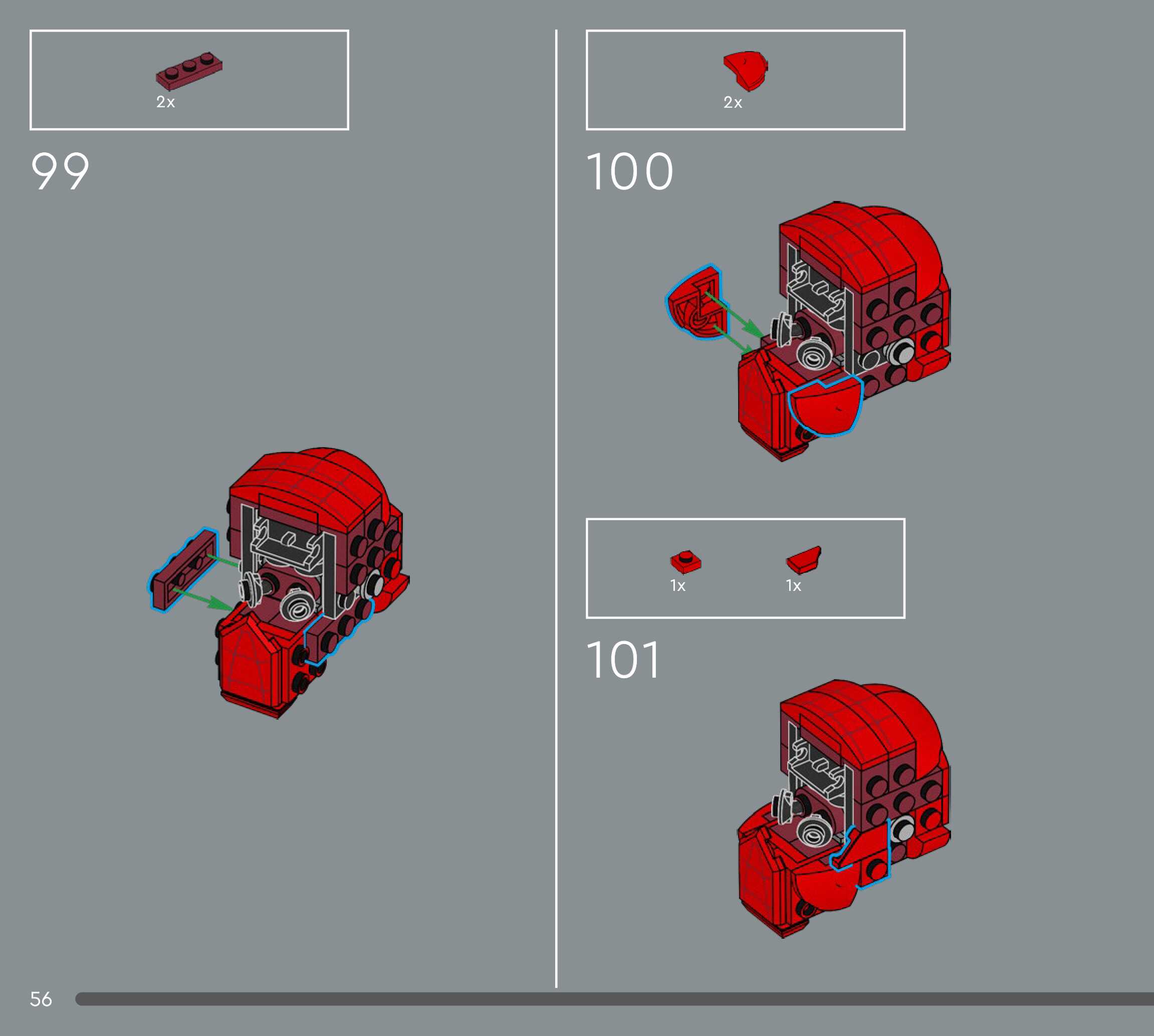 2x

99

2x

100

1x

1x

101

56