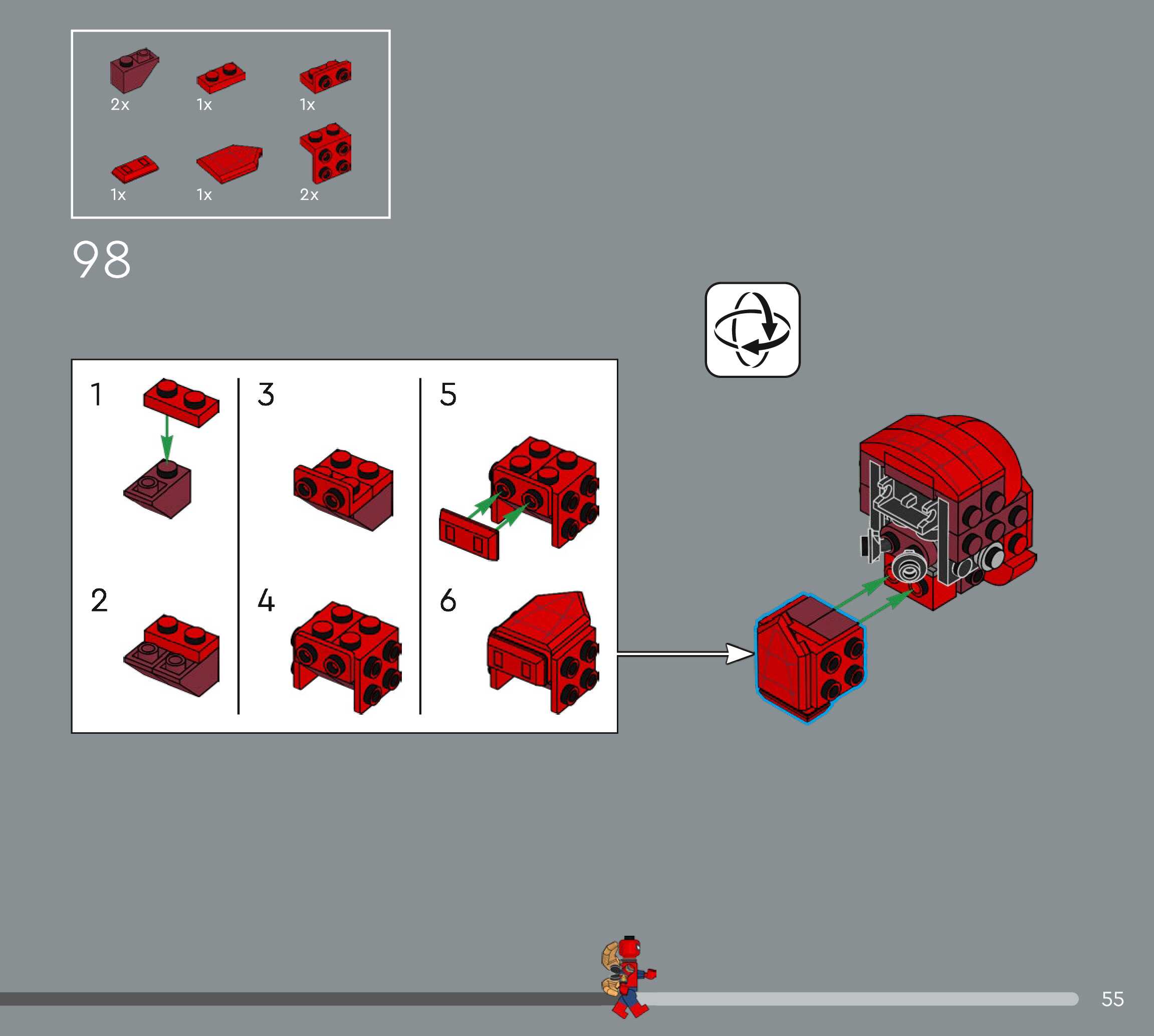 2x
1x
1x
1x
1x
2x

98

1
2
3
4
5
6

55