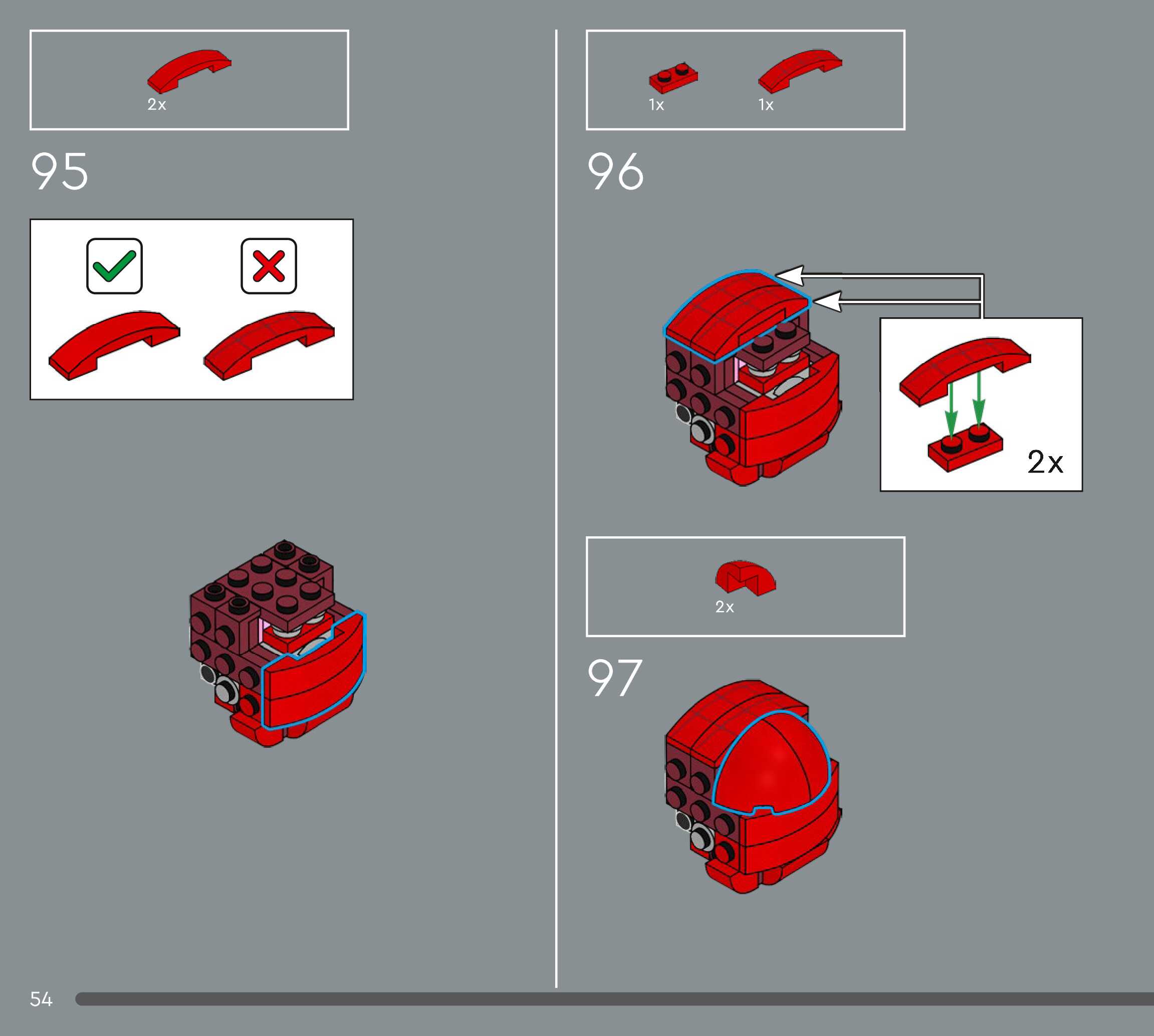 2x

95

1x 1x

96

2x

2x

97

54