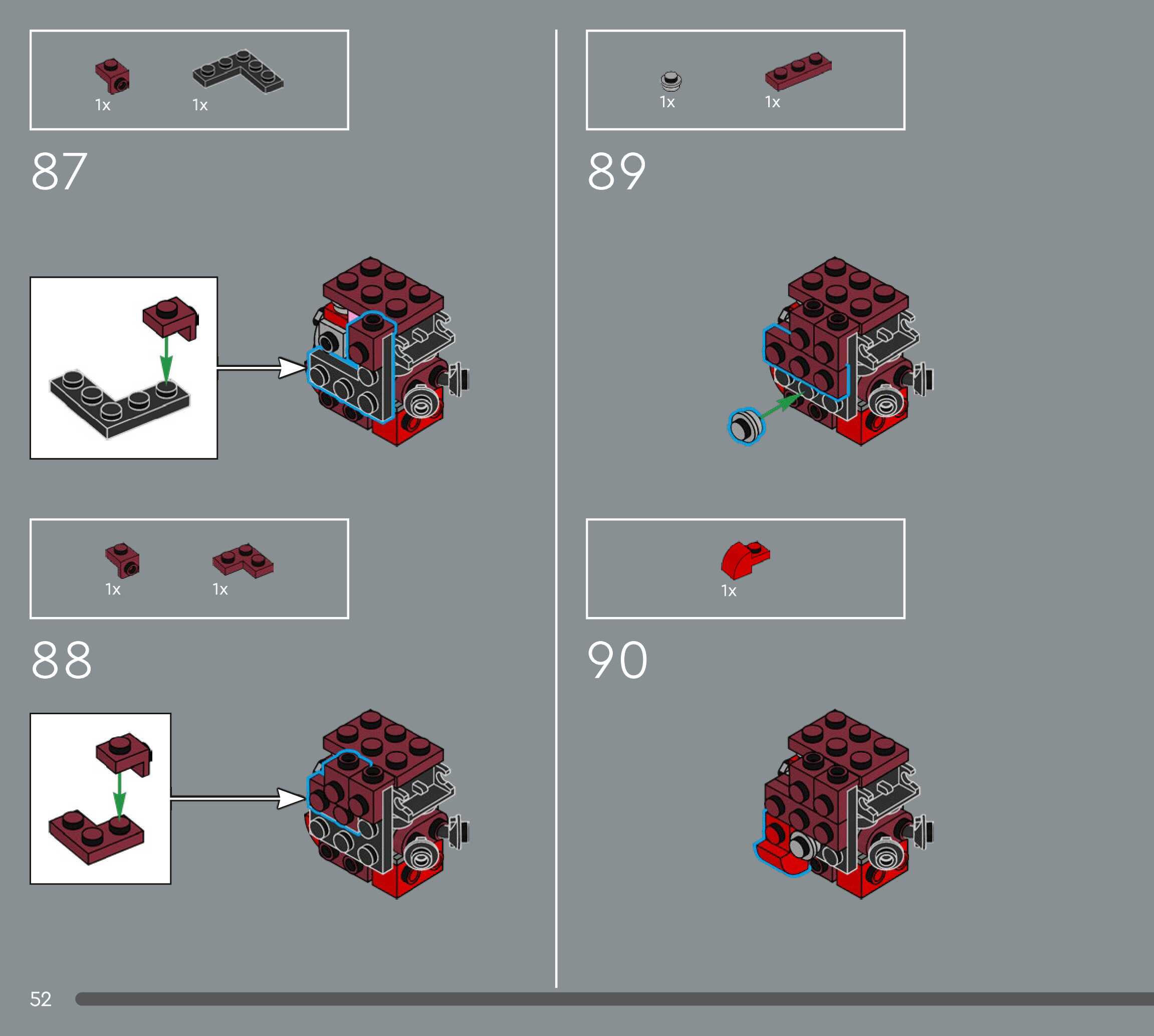 1x 1x

87

1x 1x

88

1x 1x

89

1x

90

52