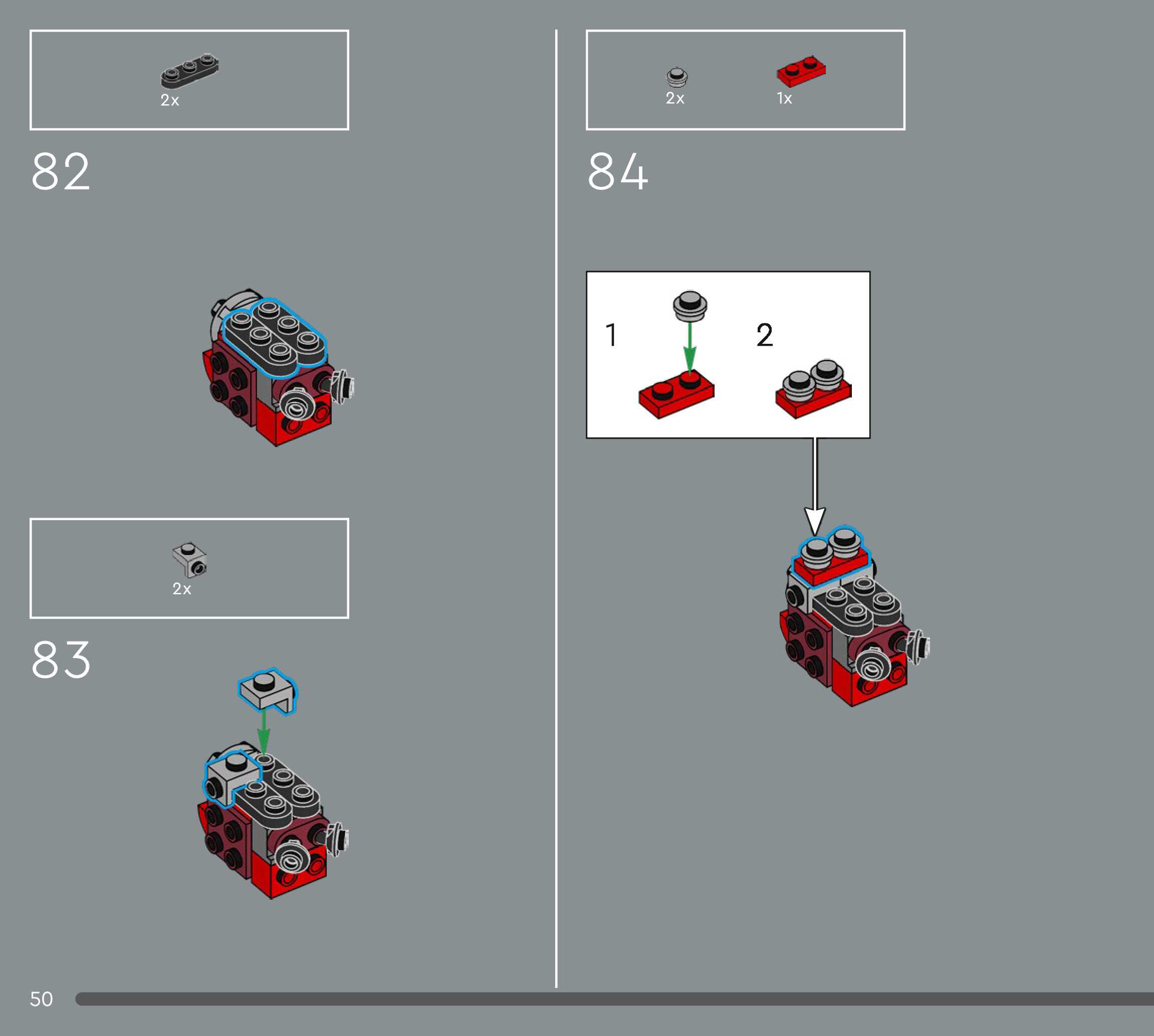 2x

82

2x

83

2x 1x

84

1

2

50