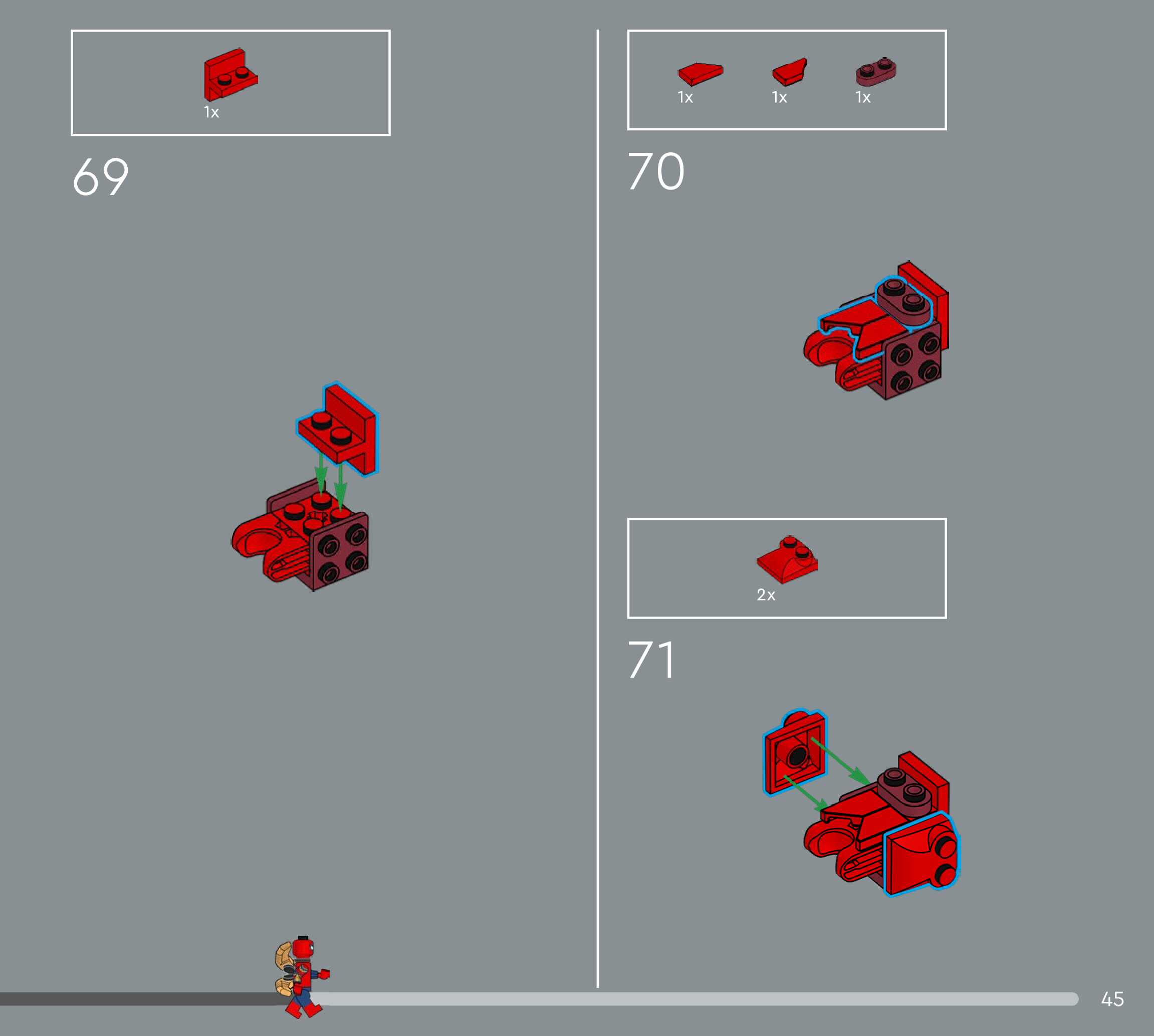 1x

69

1x 1x 1x

70

2x

71

45